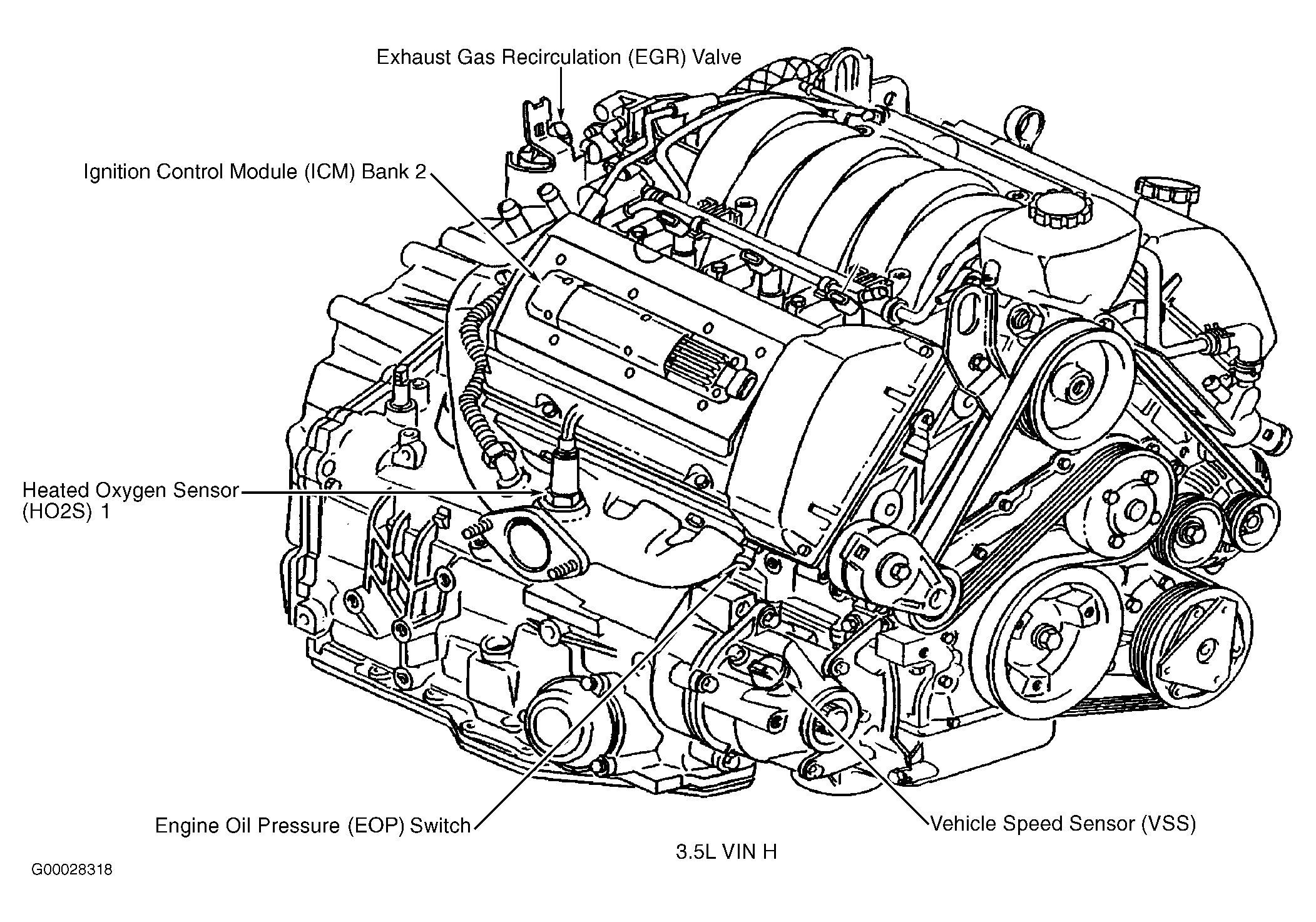 Exhaust Gas Recirculation (EGR) Valve

Ignition Control Module (ICM) Bank 2

Heated Oxygen Sensor (HO2S) 1

Engine Oil Pressure (EOP) Switch

Vehicle Speed Sensor (VSS)

3.5L VIN H

G00028318