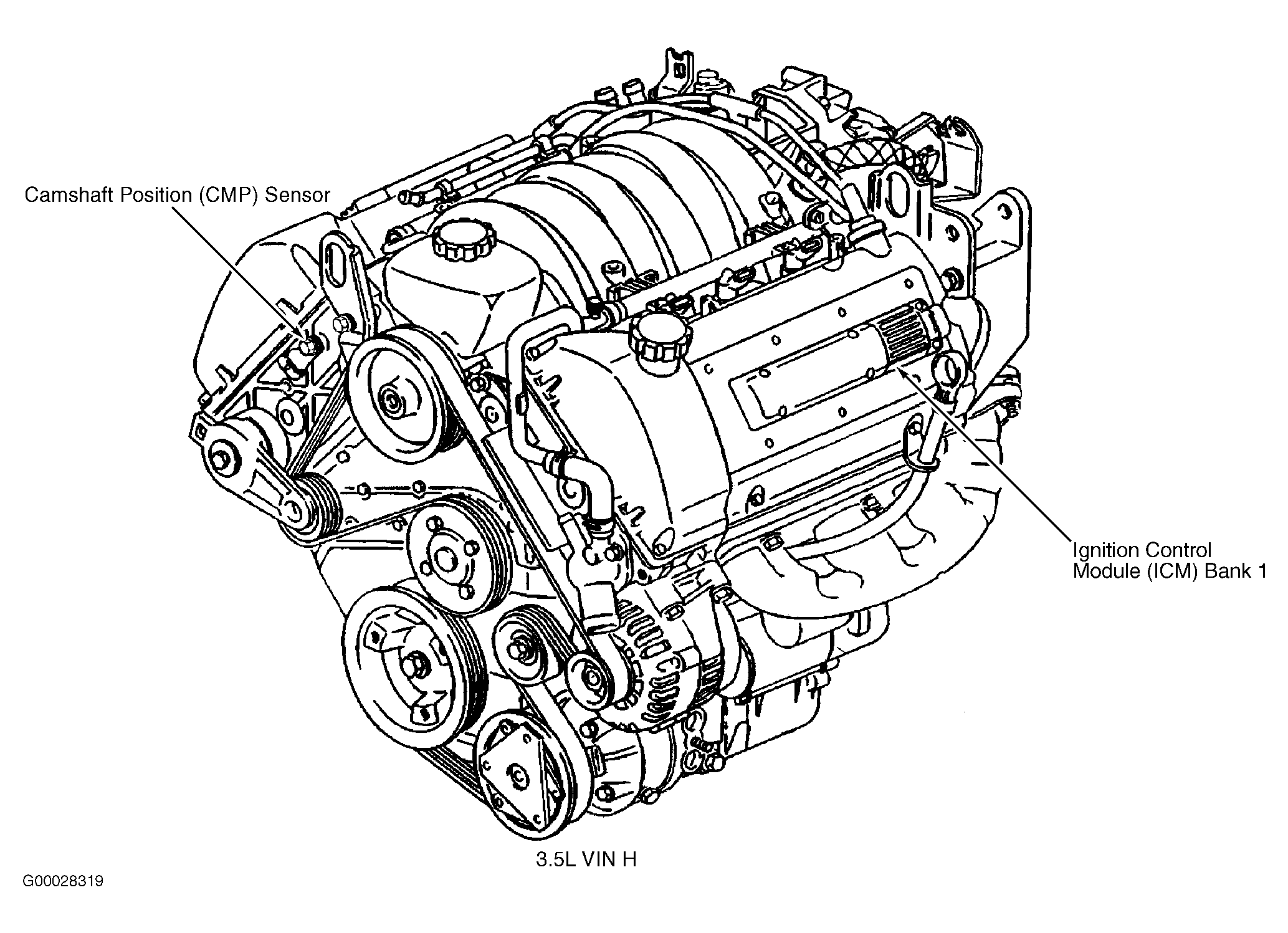 Camshaft Position (CMP) Sensor

Ignition Control Module (ICM) Bank 1

3.5L VIN H

G00028319