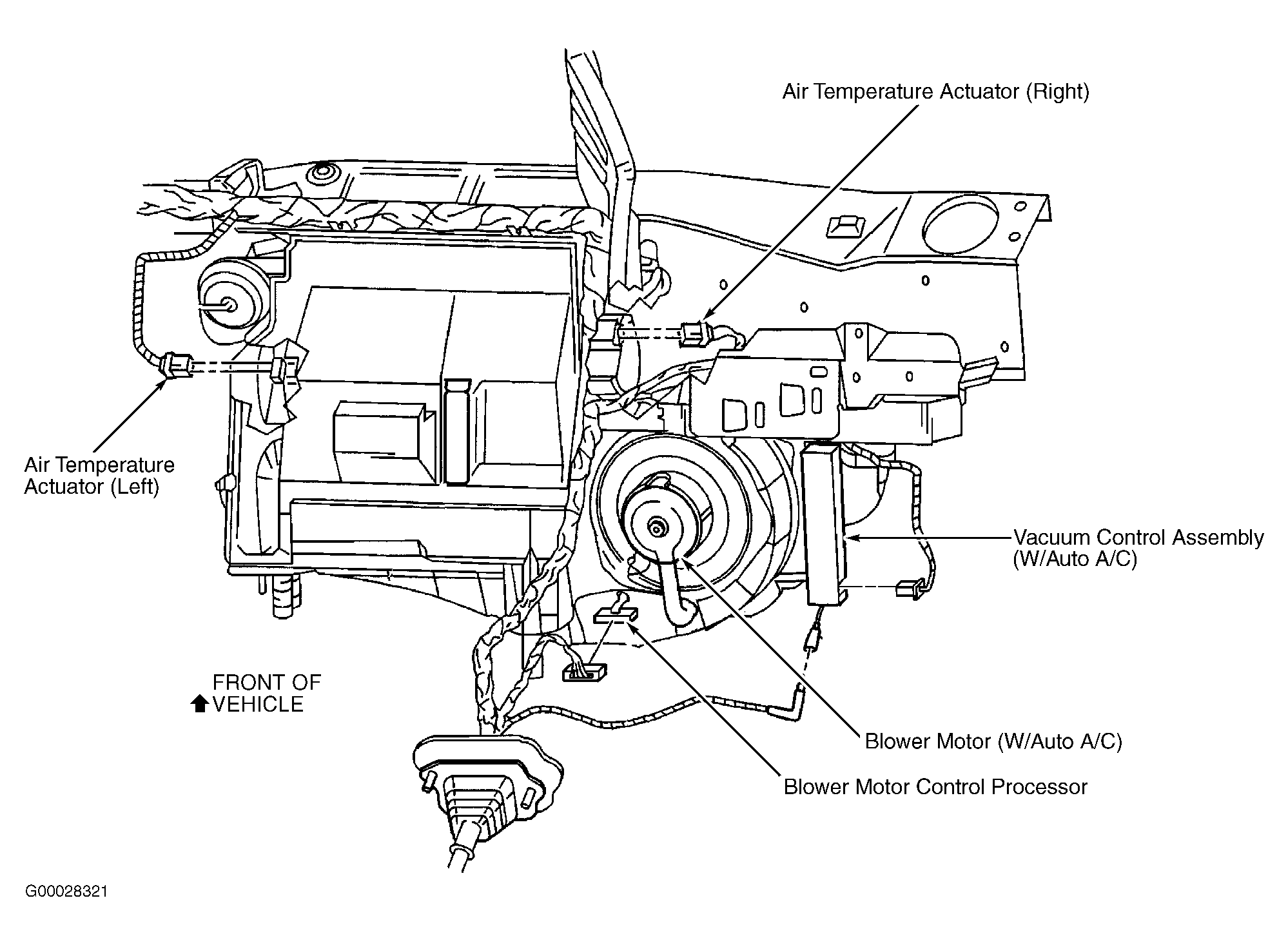 Air Temperature Actuator (Right)

Air Temperature Actuator (Left)

Vacuum Control Assembly (W/Auto A/C)

FRONT OF VEHICLE

Blower Motor (W/Auto A/C)

Blower Motor Control Processor

G00028321