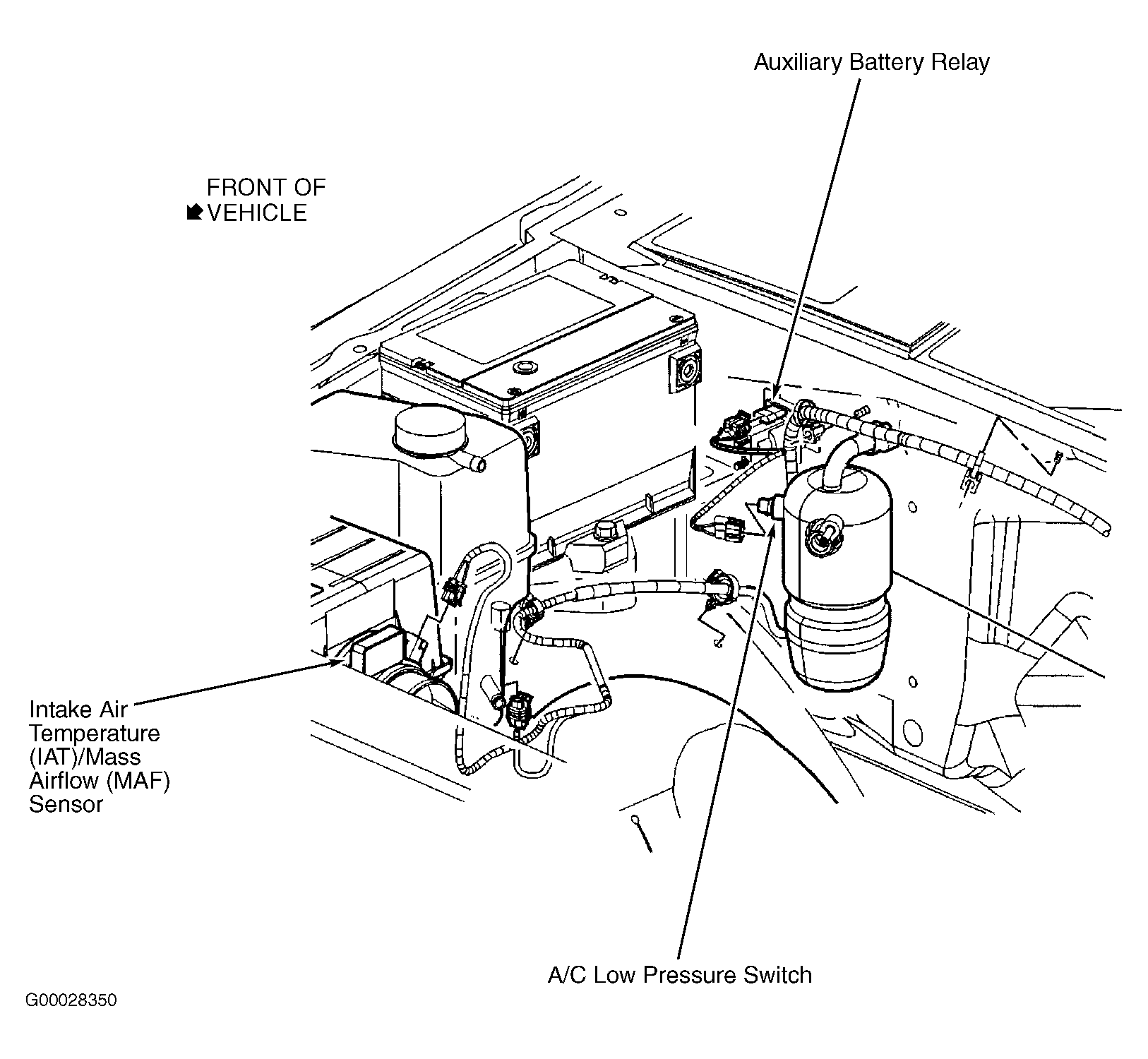 Auxiliary Battery Relay

FRONT OF VEHICLE

Intake Air Temperature (IAT)/Mass Airflow (MAF) Sensor

A/C Low Pressure Switch

G00028350