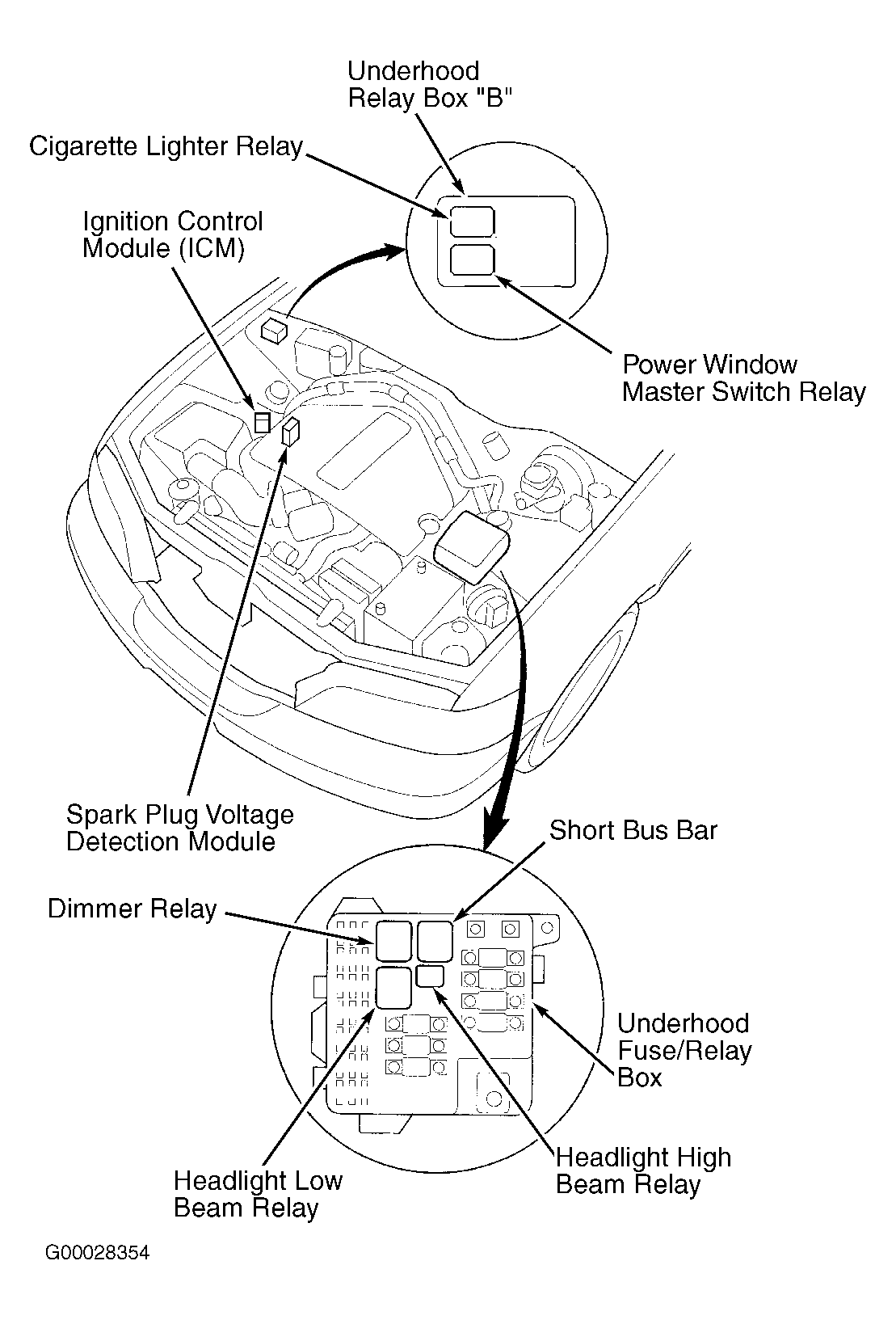 Underhood Relay Box "B"

Cigarette Lighter Relay

Ignition Control Module (ICM)

Power Window Master Switch Relay

Spark Plug Voltage Detection Module

Short Bus Bar

Dimmer Relay

Underhood Fuse/Relay Box

Headlight High Beam Relay

Headlight Low Beam Relay

G00028354