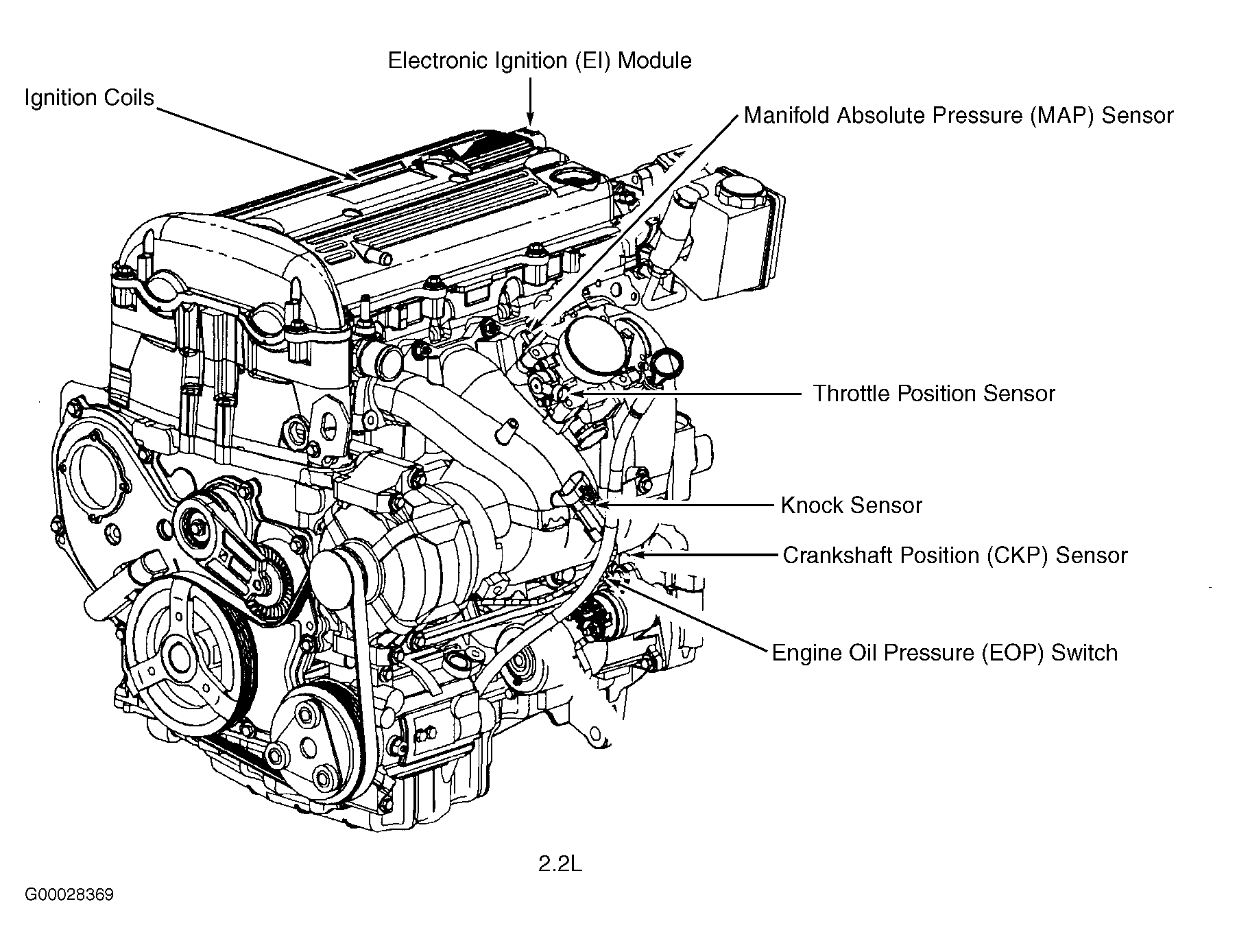 Electronic Ignition (EI) Module

Ignition Coils

Manifold Absolute Pressure (MAP) Sensor

Throttle Position Sensor

Knock Sensor

Crankshaft Position (CKP) Sensor

Engine Oil Pressure (EOP) Switch

2.2L

G00028369