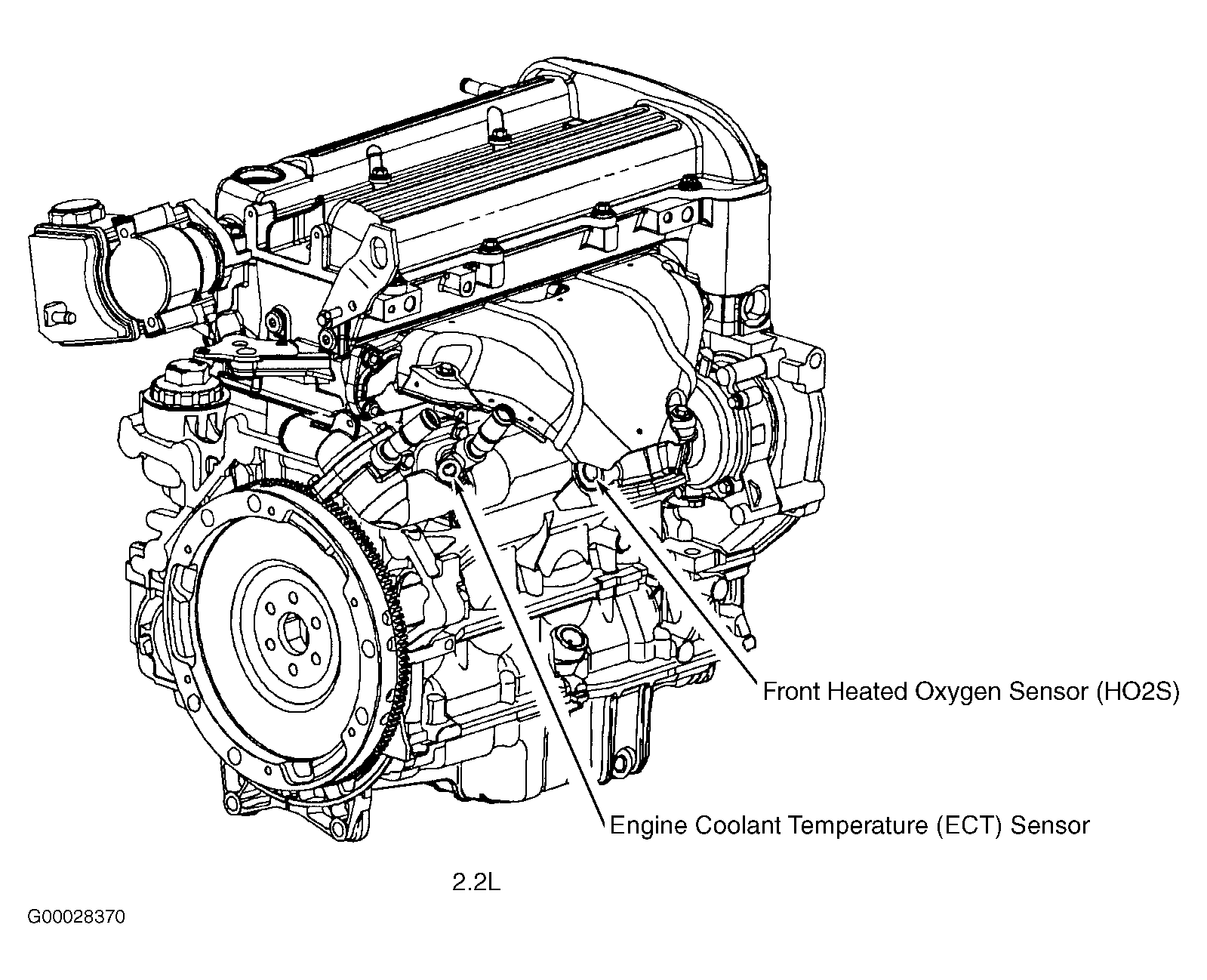 Front Heated Oxygen Sensor (HO2S)

Engine Coolant Temperature (ECT) Sensor

2.2L

G00028370