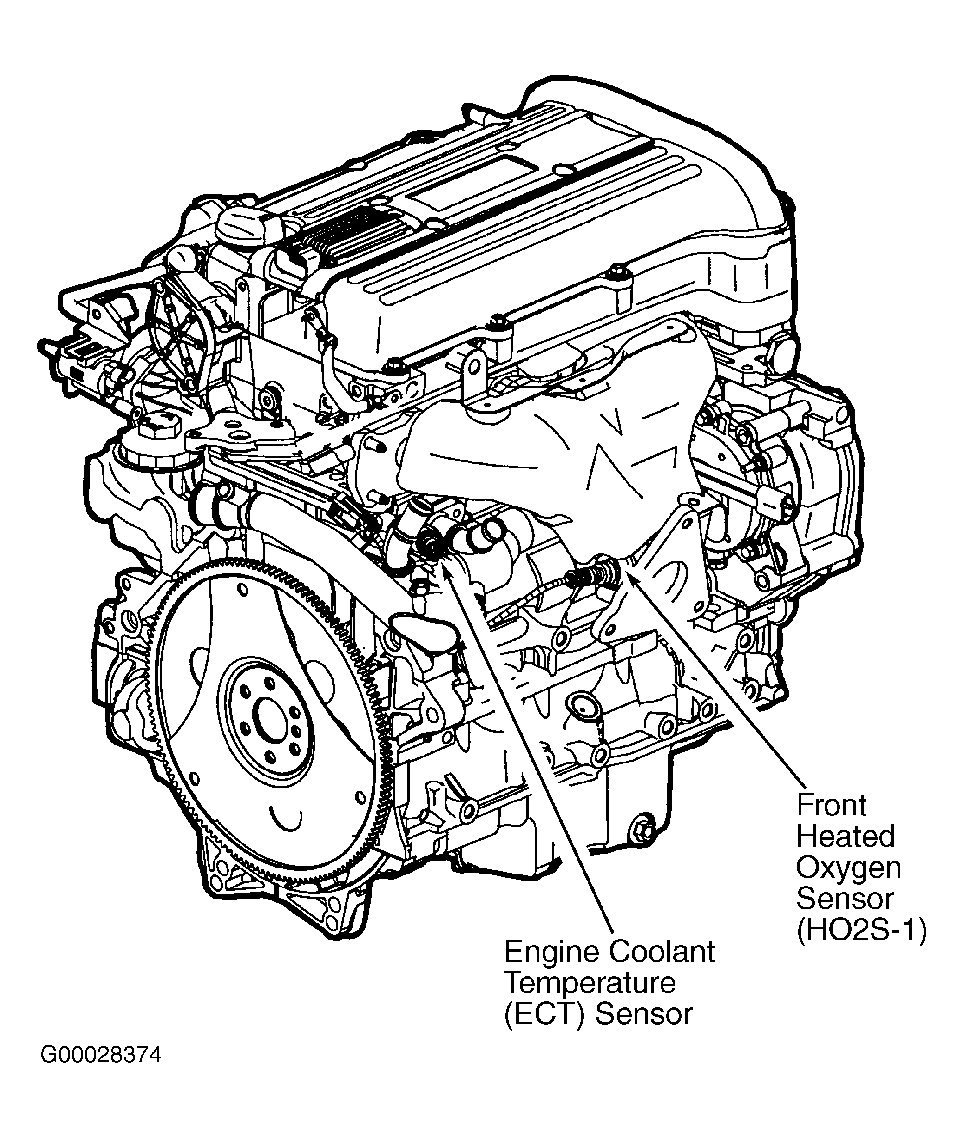 Front Heated Oxygen Sensor (HO2S-1)

Engine Coolant Temperature (ECT) Sensor

G00028374