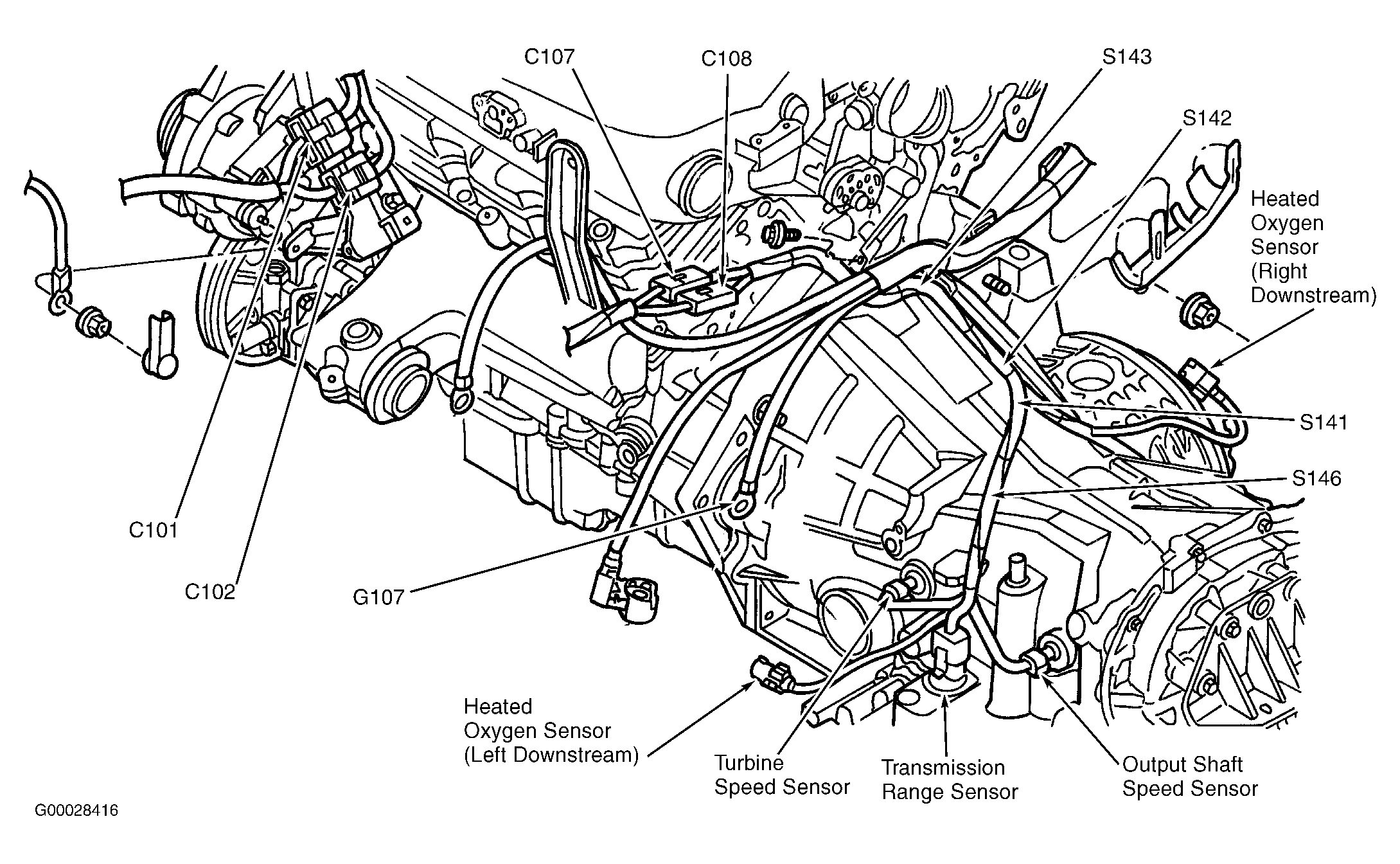 C107

C108

S143

S142

Heated Oxygen Sensor (Right Downstream)

S141

S146

C101

C102

G107

Heated Oxygen Sensor (Left Downstream)

Turbine Speed Sensor

Transmission Range Sensor

Output Shaft Speed Sensor

G00028416