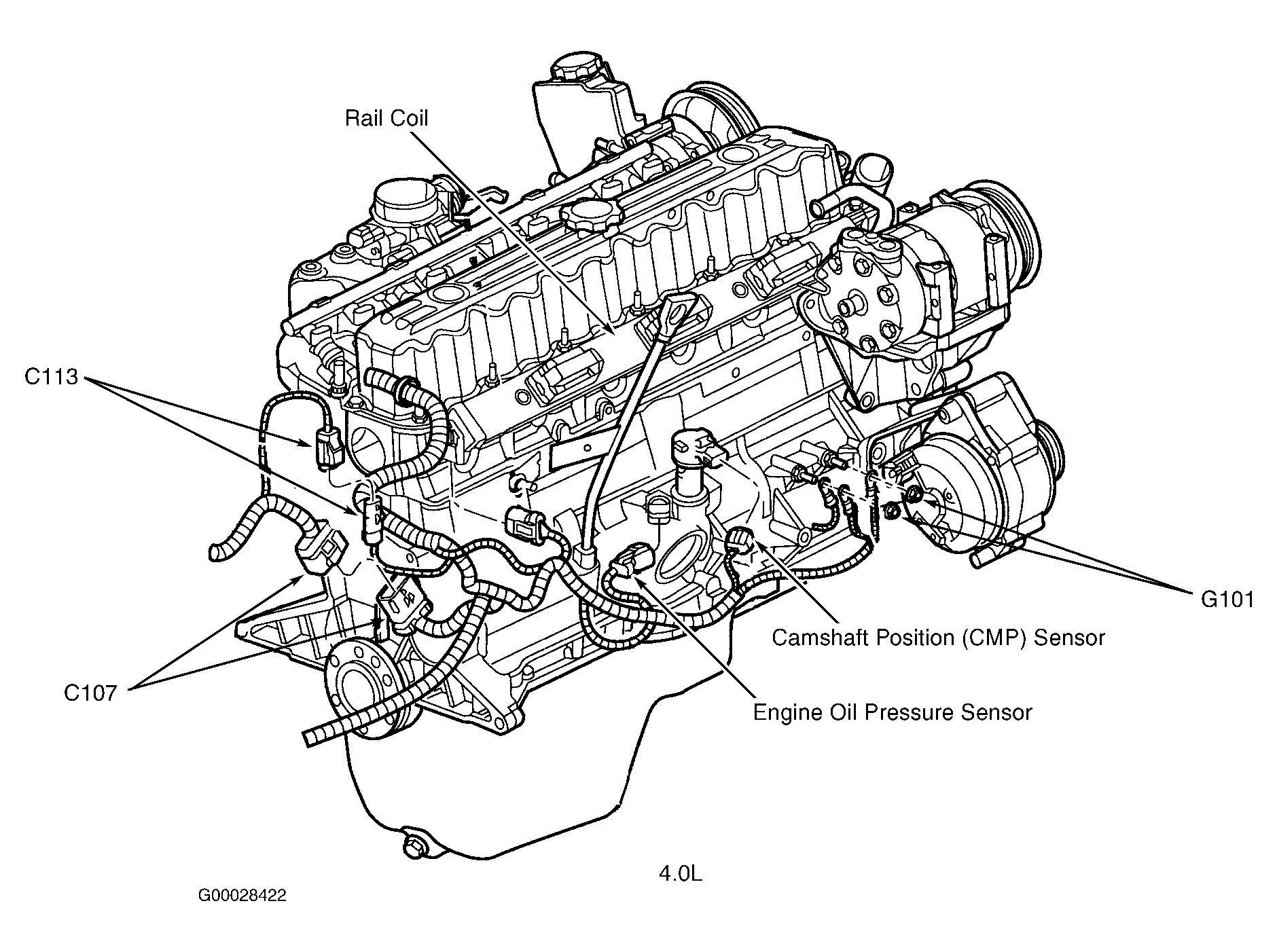 Rail Coil

C113

G101

Camshaft Position (CMP) Sensor

C107

Engine Oil Pressure Sensor

4.0L

G00028422