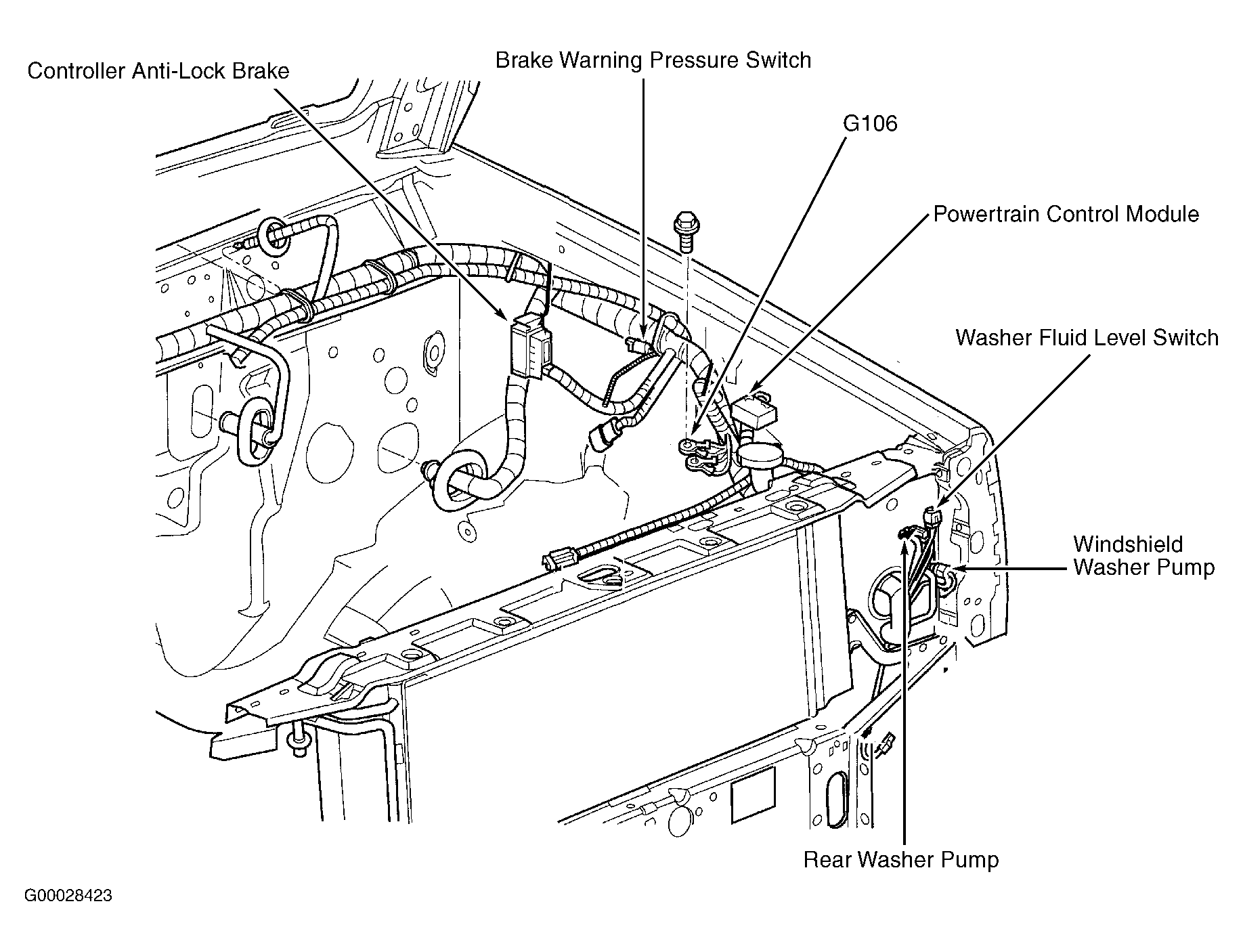 Controller Anti-Lock Brake

Brake Warning Pressure Switch

G106

Powertrain Control Module

Washer Fluid Level Switch

Windshield Washer Pump

Rear Washer Pump

G00028423