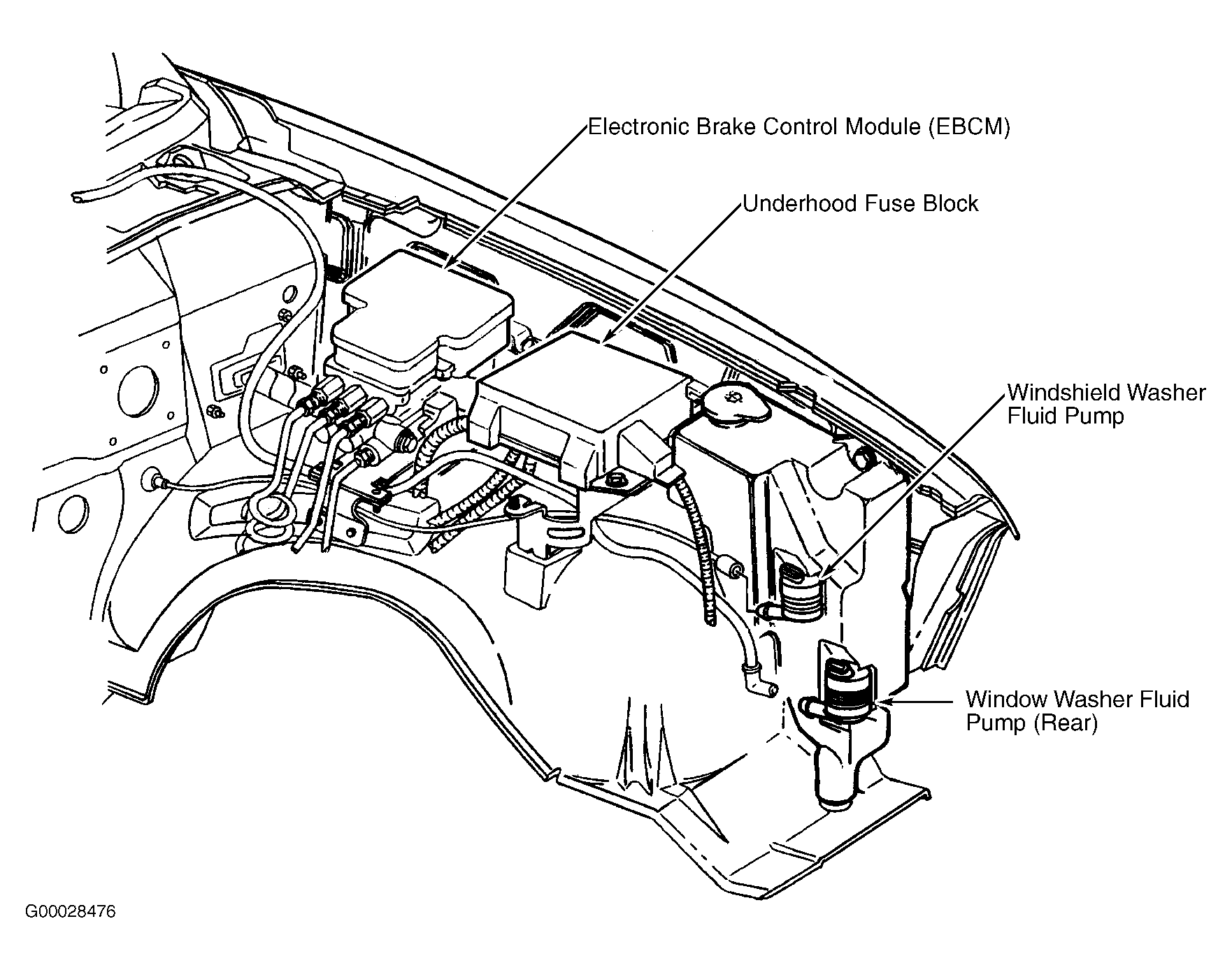 Electronic Brake Control Module (EBCM)

Underhood Fuse Block

Windshield Washer Fluid Pump

Window Washer Fluid Pump (Rear)

G00028476