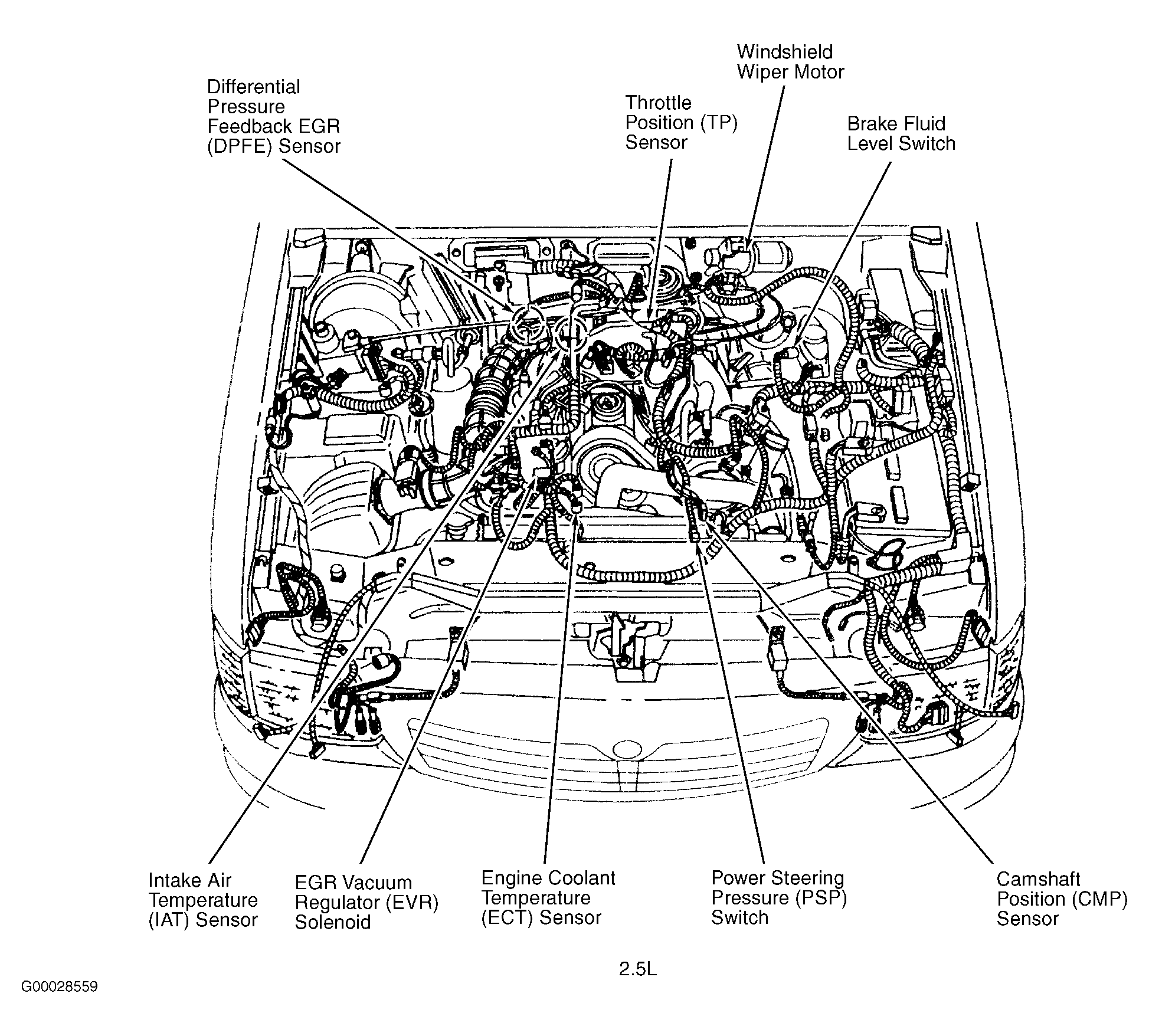 Differential Pressure Feedback EGR (DPFE) Sensor

Throttle Position (TP) Sensor

Windshield Wiper Motor

Brake Fluid Level Switch

Intake Air Temperature (IAT) Sensor

EGR Vacuum Regulator (EVR) Solenoid

Engine Coolant Temperature (ECT) Sensor

Power Steering Pressure (PSP) Switch

Camshaft Position (CMP) Sensor

2.5L

G00028559