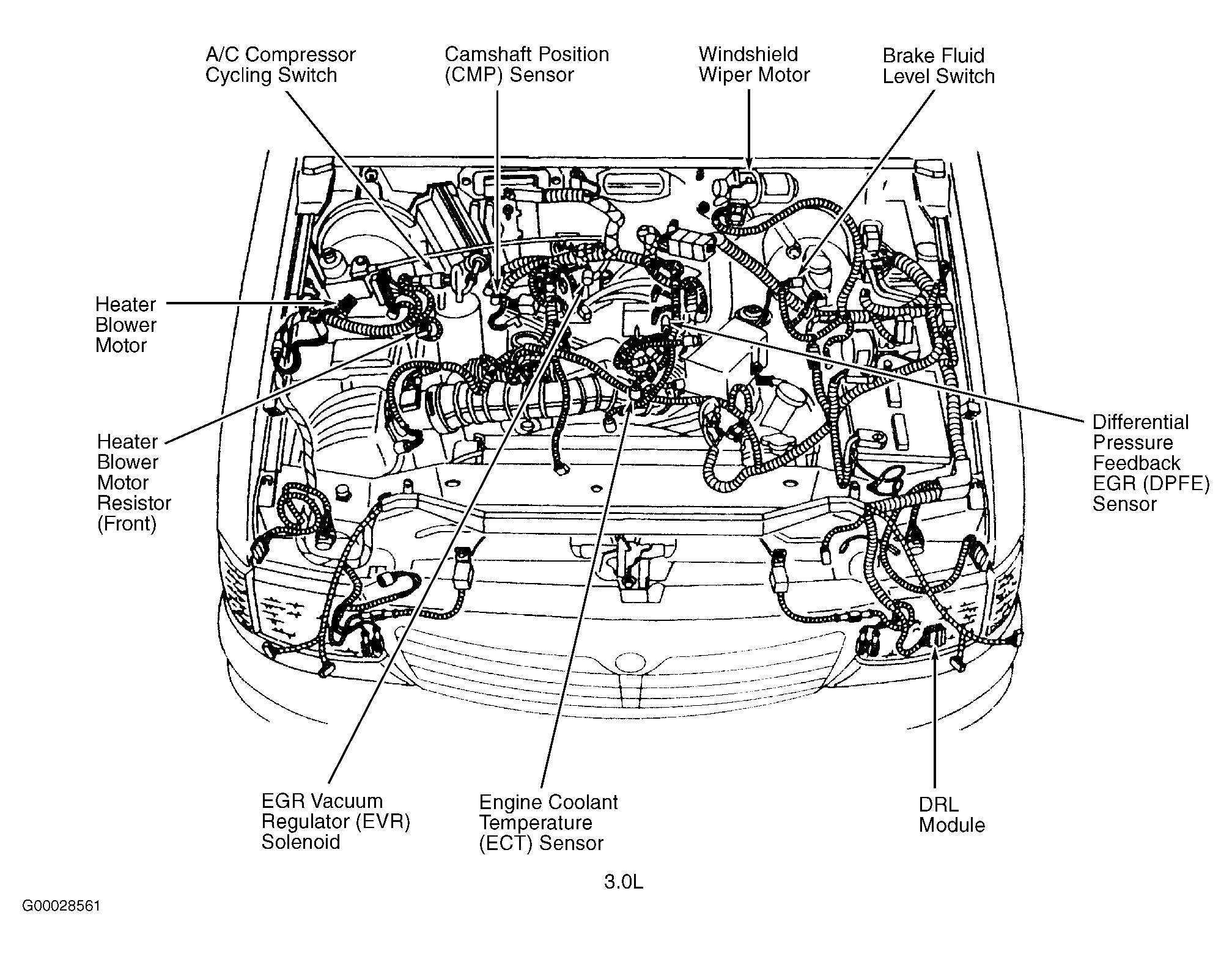 A/C Compressor Cycling Switch

Camshaft Position (CMP) Sensor

Windshield Wiper Motor

Brake Fluid Level Switch

Heater Blower Motor

Heater Blower Motor Resistor (Front)

Differential Pressure Feedback EGR (DPFE) Sensor

EGR Vacuum Regulator (EVR) Solenoid

Engine Coolant Temperature (ECT) Sensor

DRL Module

3.0L

G00028561