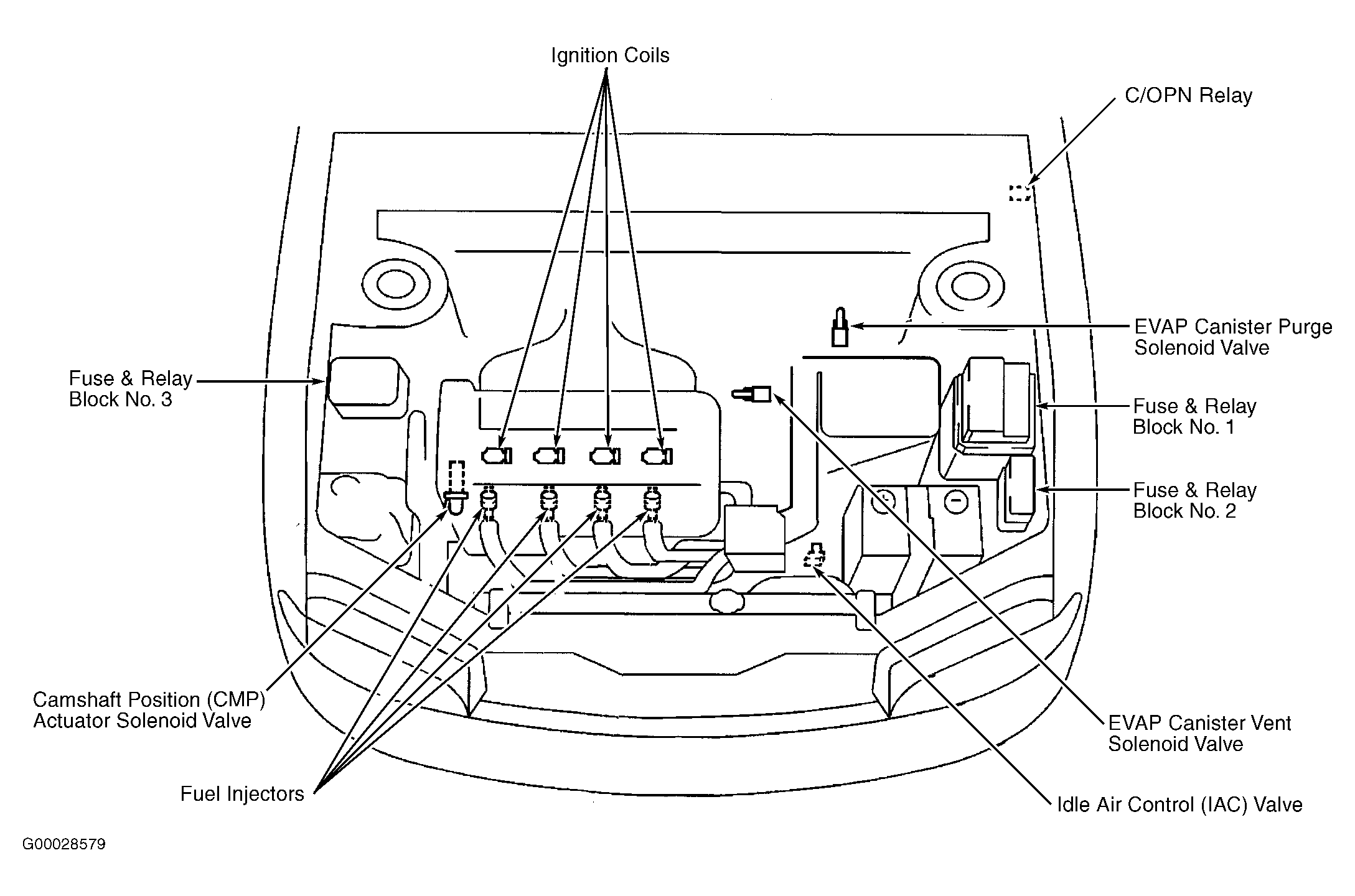 Ignition Coils

C/OPN Relay

EVAP Canister Purge Solenoid Valve

Fuse & Relay Block No. 3

Fuse & Relay Block No. 1

Fuse & Relay Block No. 2

Camshaft Position (CMP) Actuator Solenoid Valve

EVAP Canister Vent Solenoid Valve

Fuel Injectors

Idle Air Control (IAC) Valve

G00028579