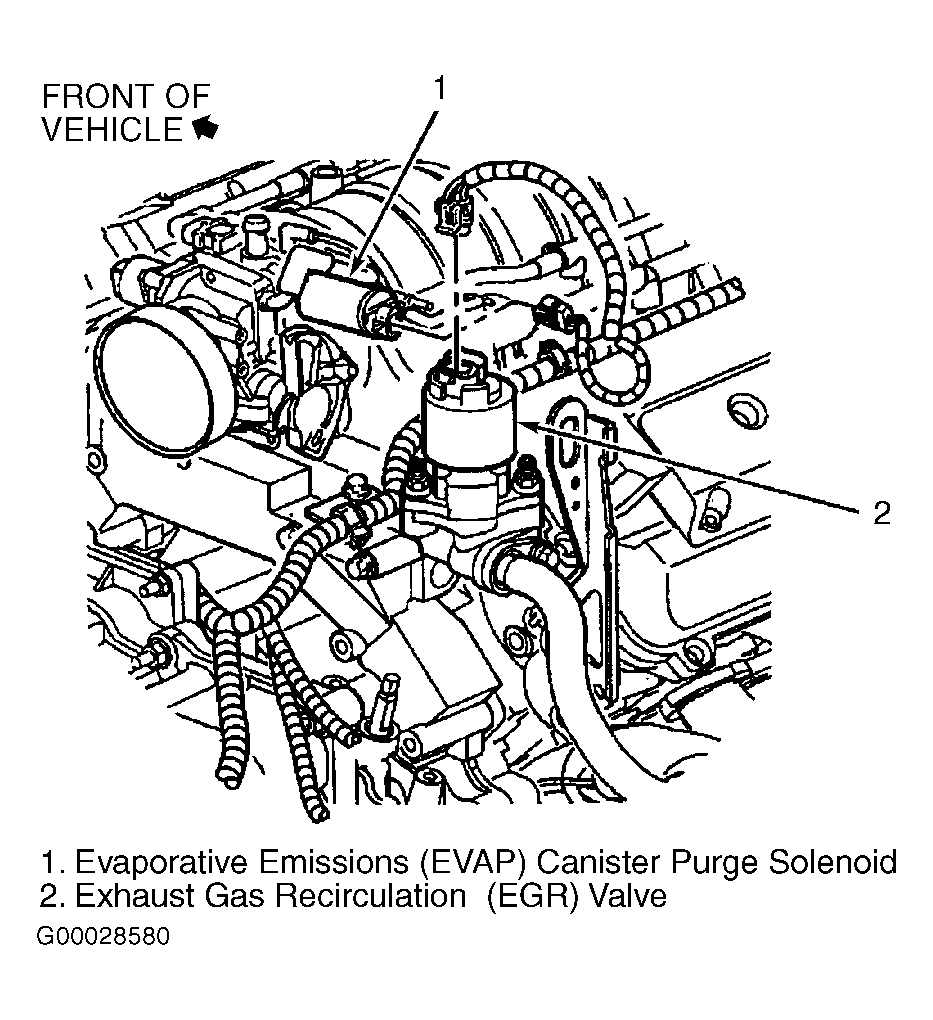 FRONT OF VEHICLE

1

2

1. Evaporative Emissions (EVAP) Canister Purge Solenoid
2. Exhaust Gas Recirculation (EGR) Valve

G00028580