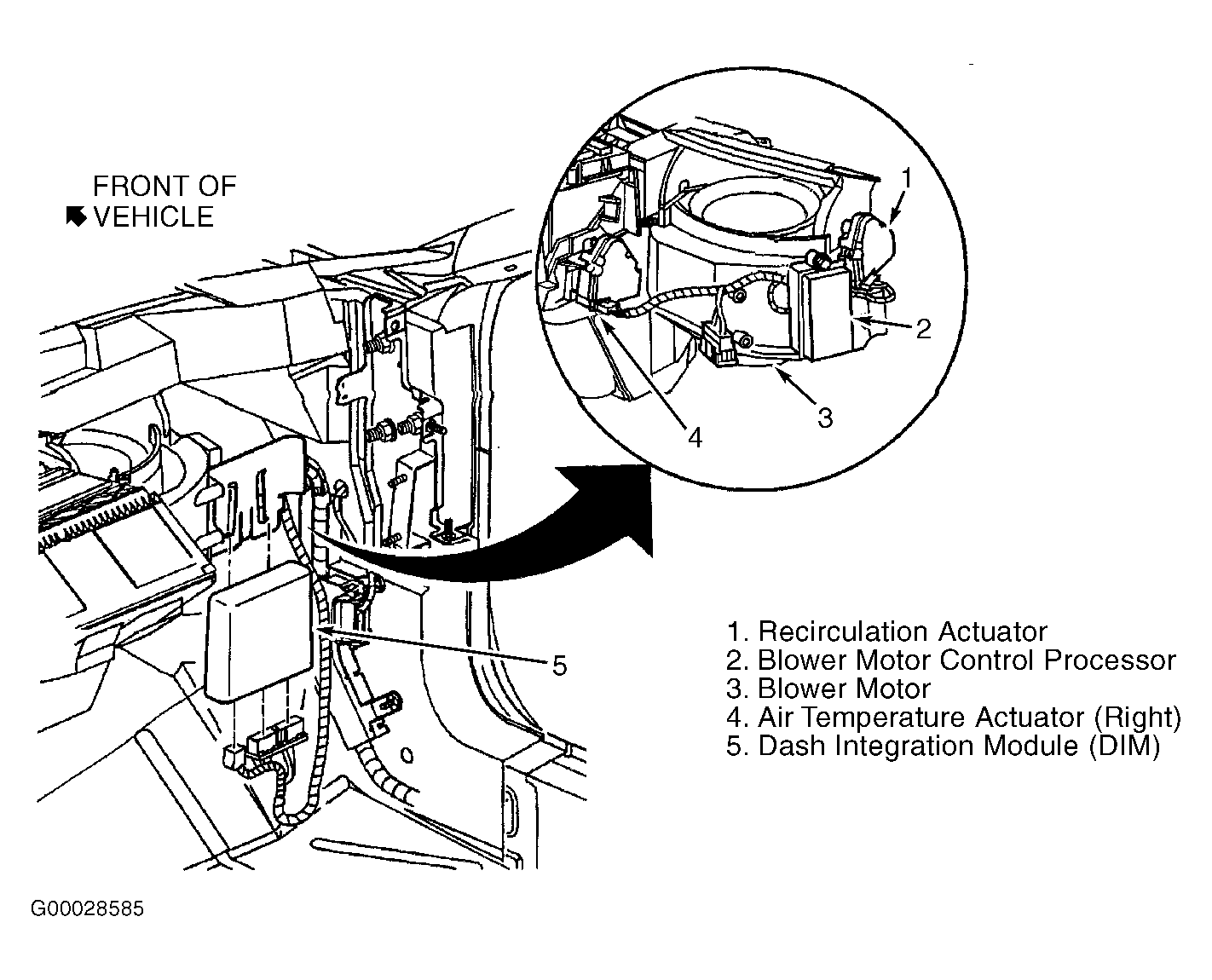 FRONT OF
VEHICLE

1

2

3

4

5

1. Recirculation Actuator
2. Blower Motor Control Processor
3. Blower Motor
4. Air Temperature Actuator (Right)
5. Dash Integration Module (DIM)

G00028585