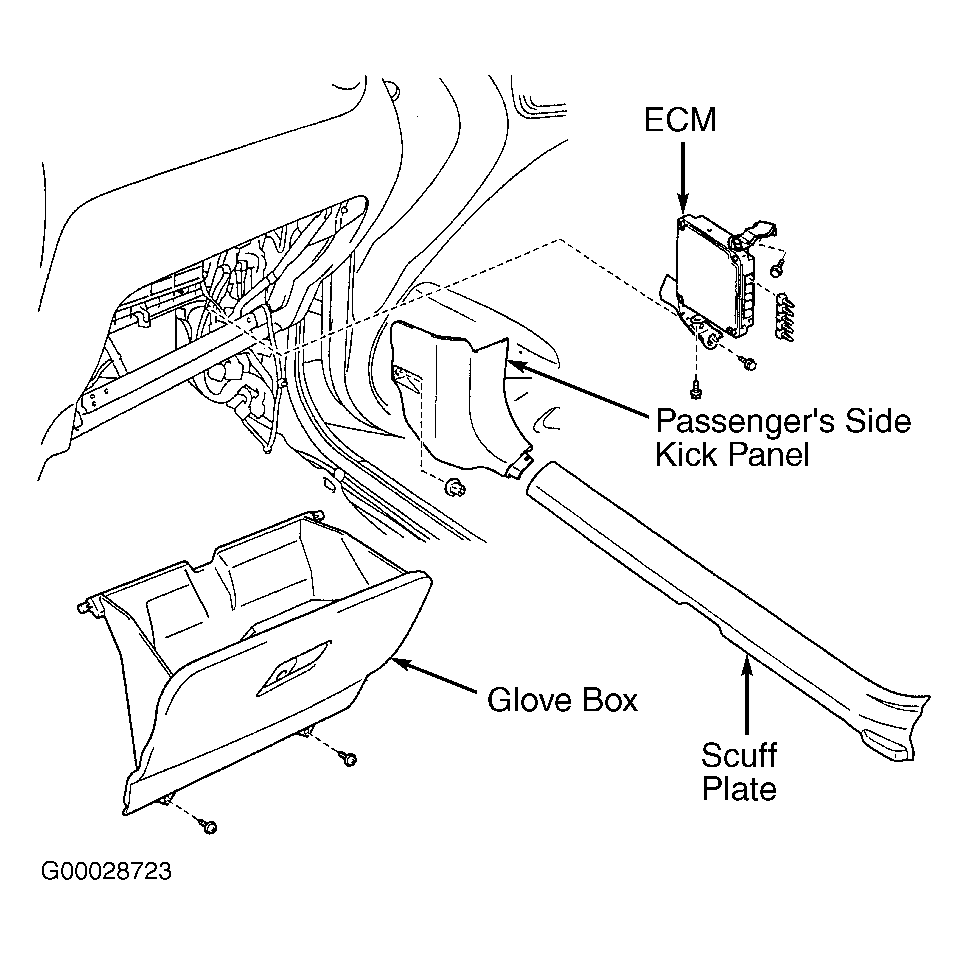 ECM

Passenger's Side
Kick Panel

Glove Box

Scuff
Plate

G00028723