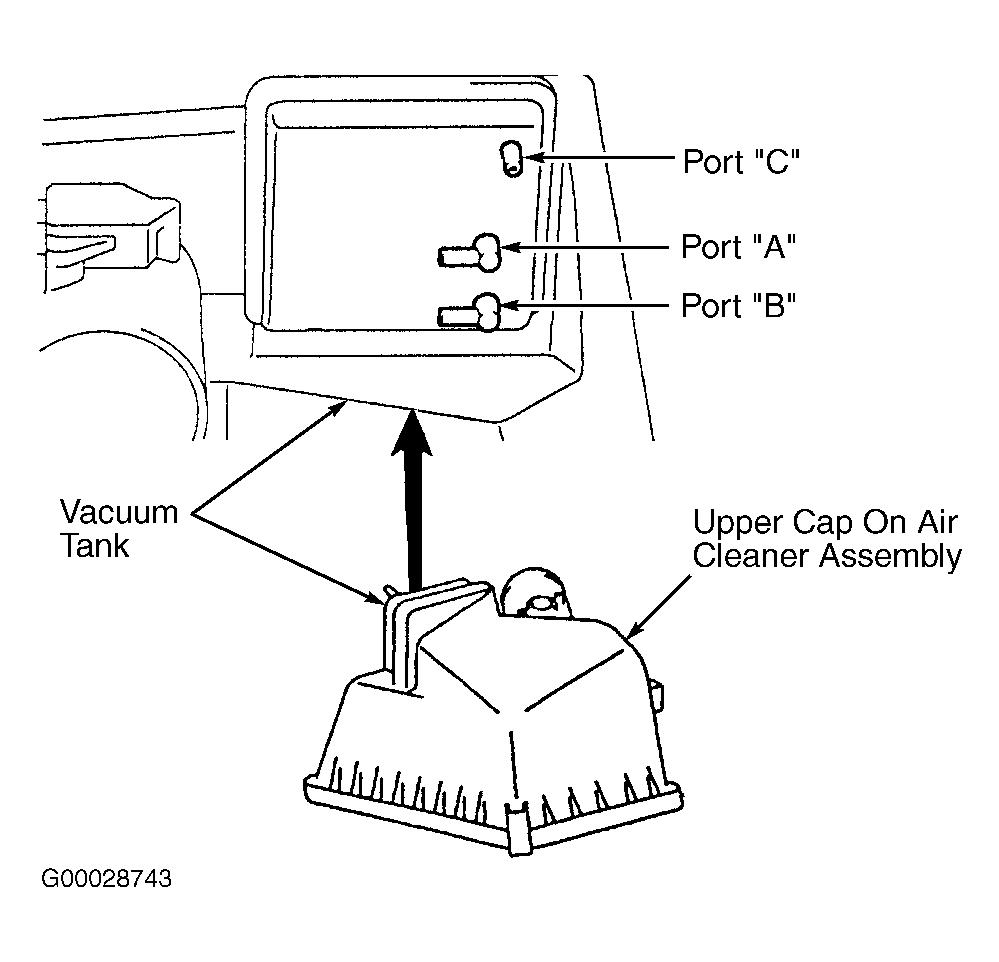 Port "C"

Port "A"

Port "B"

Vacuum Tank

Upper Cap On Air Cleaner Assembly

G00028743