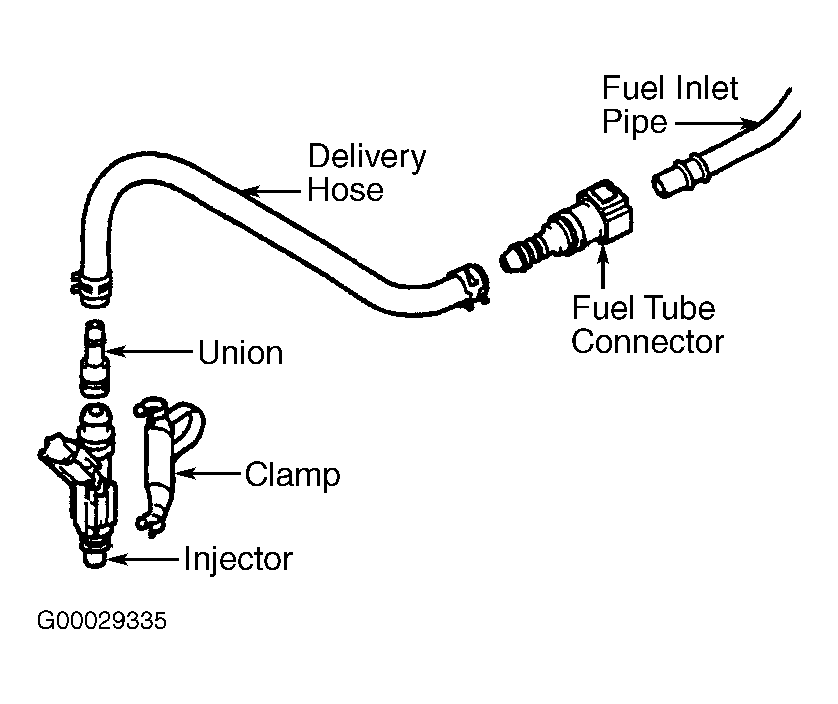 Fuel Inlet Pipe

Delivery Hose

Fuel Tube Connector

Union

Clamp

Injector

G00029335