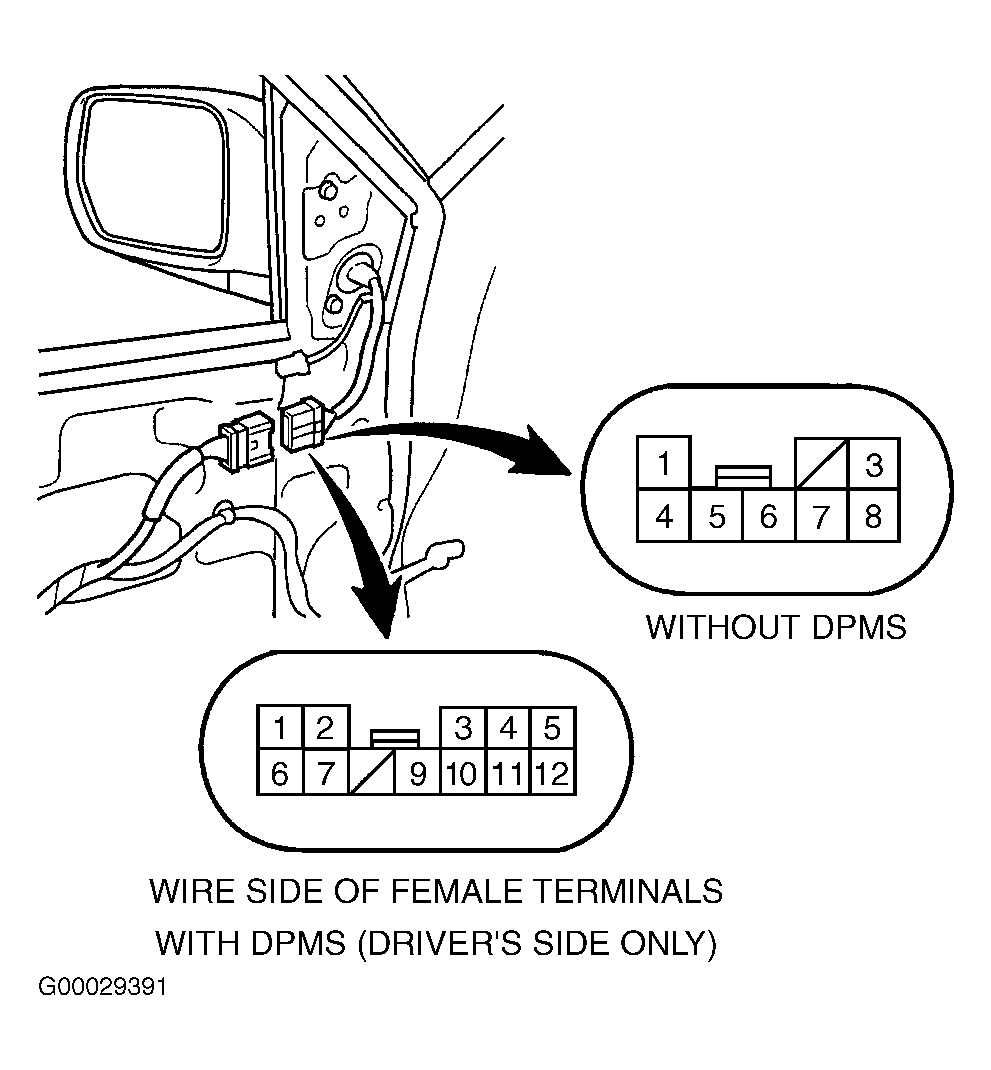 1
3
4
5
6
7
8

WITHOUT DPMS

1
2
3
4
5
6
7
9
10
11
12

WIRE SIDE OF FEMALE TERMINALS
WITH DPMS (DRIVER'S SIDE ONLY)

G00029391