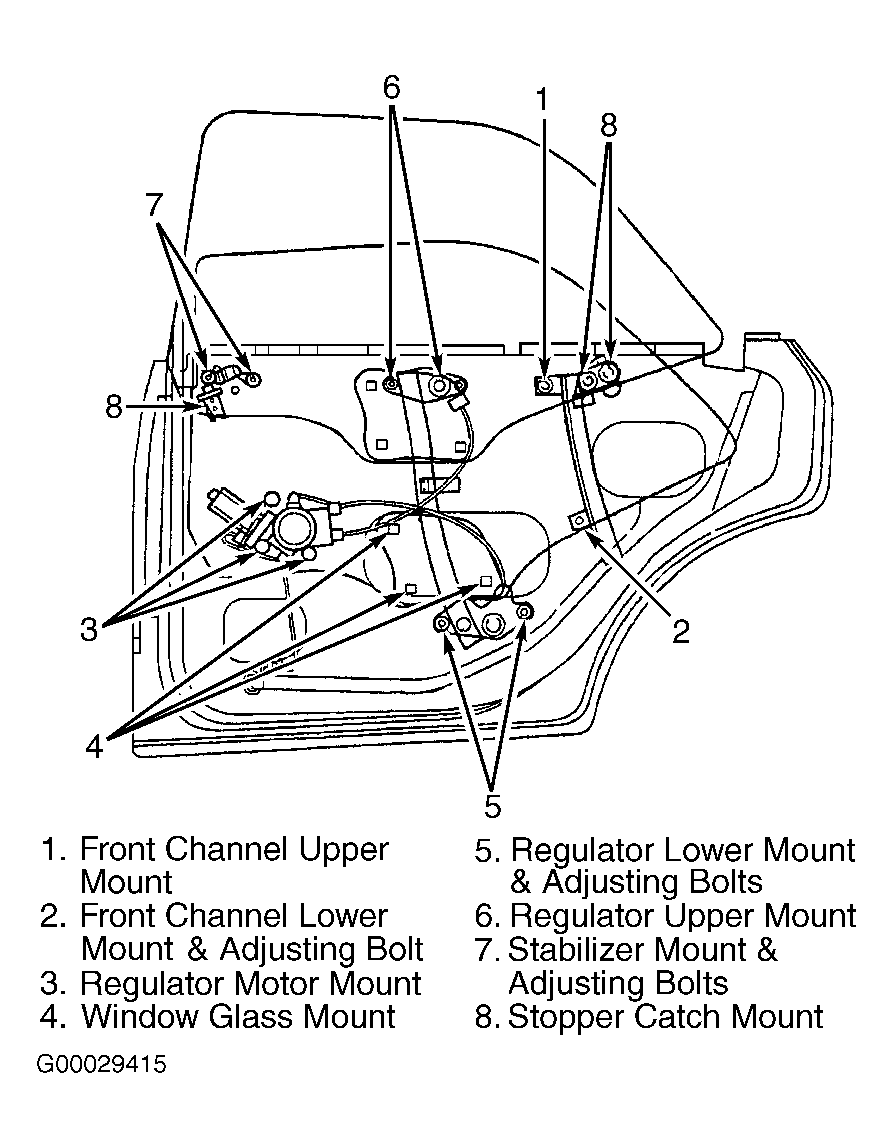 6
1
8
7
8
3
2
4
5

1. Front Channel Upper Mount
2. Front Channel Lower Mount & Adjusting Bolt
3. Regulator Motor Mount
4. Window Glass Mount

5. Regulator Lower Mount & Adjusting Bolts
6. Regulator Upper Mount
7. Stabilizer Mount & Adjusting Bolts
8. Stopper Catch Mount

G00029415