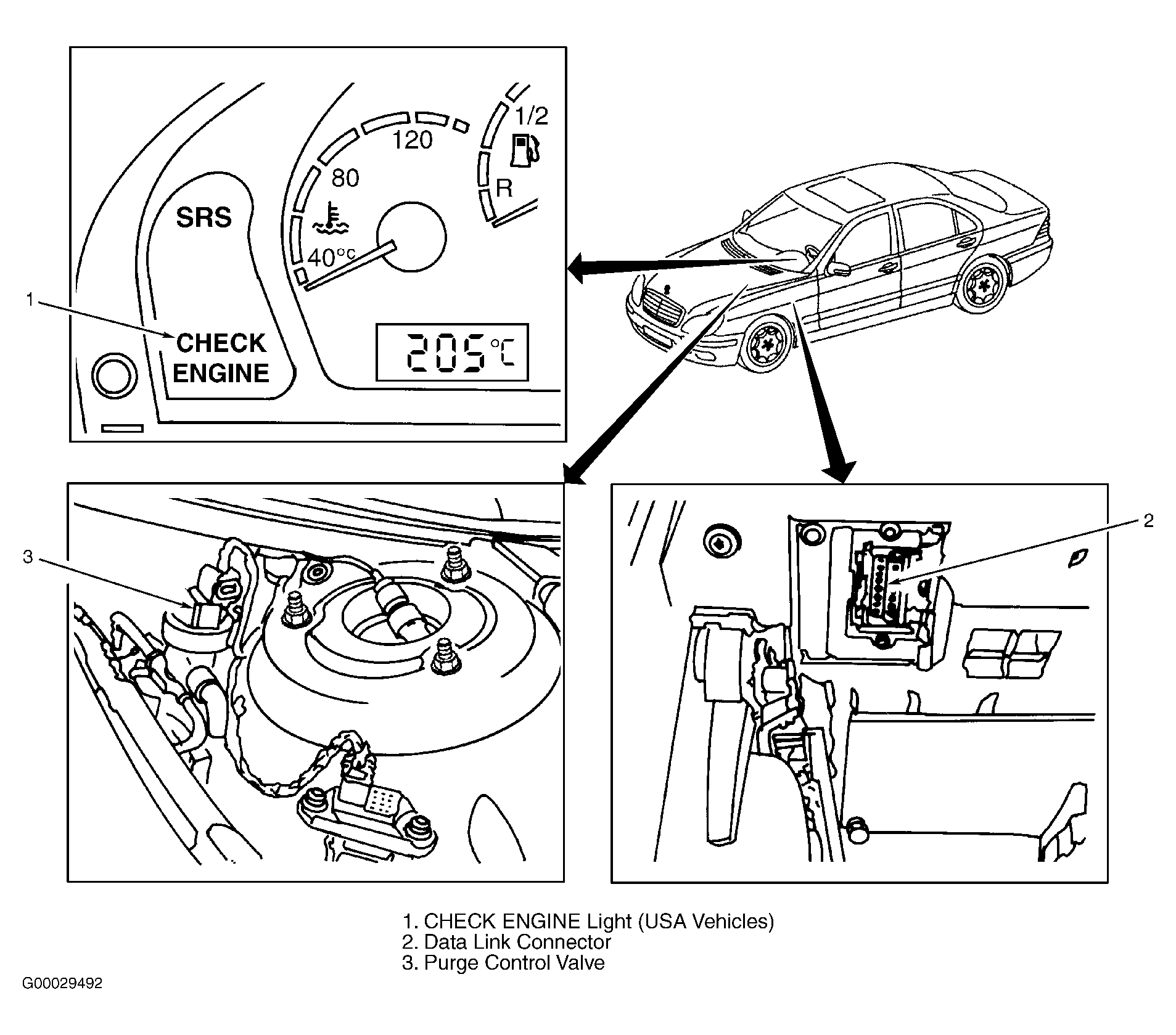 1/2

120

80

R

SRS

40°C

1

CHECK ENGINE

205°C

3

2

1. CHECK ENGINE Light (USA Vehicles)
2. Data Link Connector
3. Purge Control Valve

G00029492