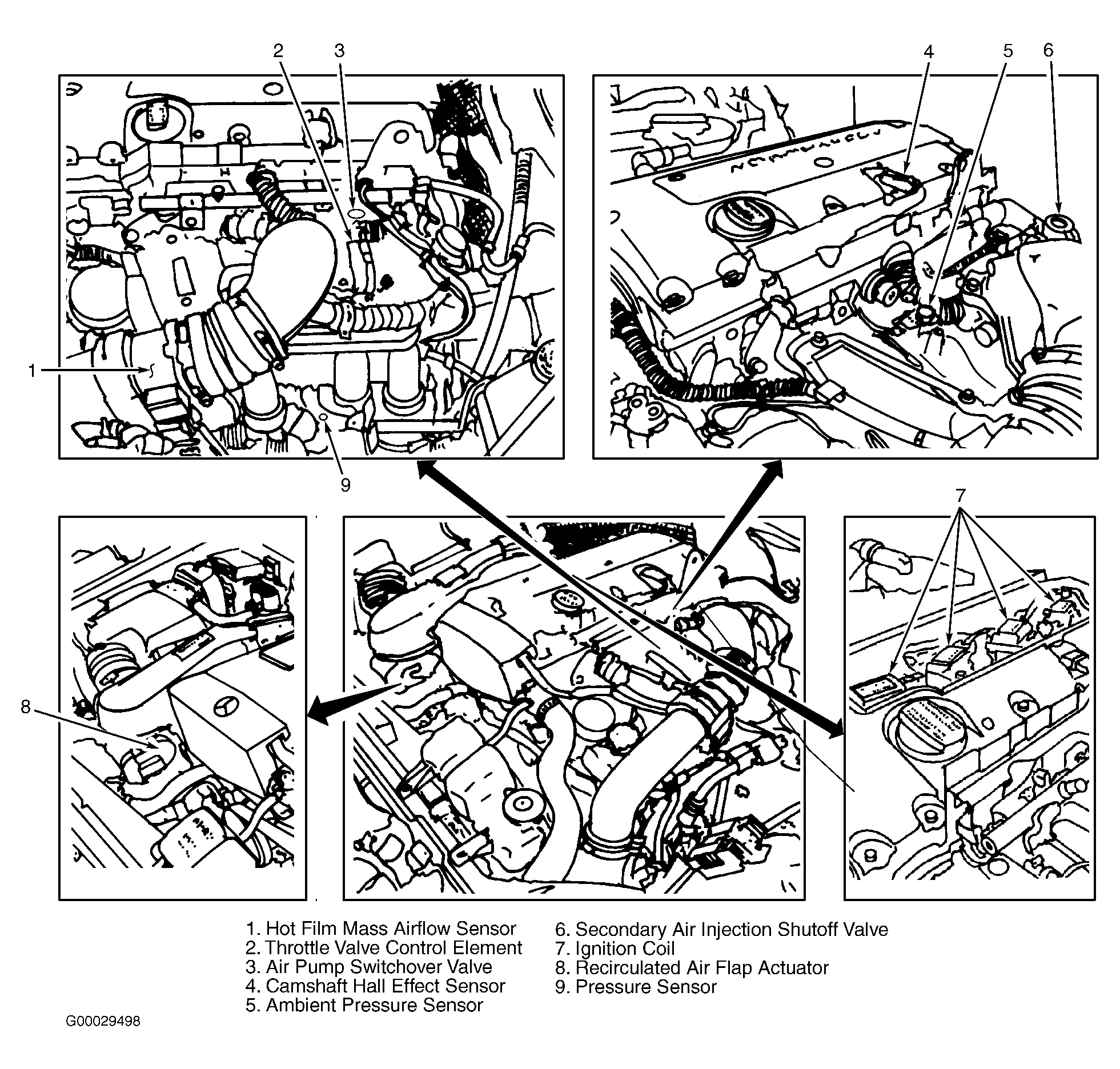 2 3 4 5 6

1

9

7

8

1. Hot Film Mass Airflow Sensor
2. Throttle Valve Control Element
3. Air Pump Switchover Valve
4. Camshaft Hall Effect Sensor
5. Ambient Pressure Sensor

6. Secondary Air Injection Shutoff Valve
7. Ignition Coil
8. Recirculated Air Flap Actuator
9. Pressure Sensor

G00029498