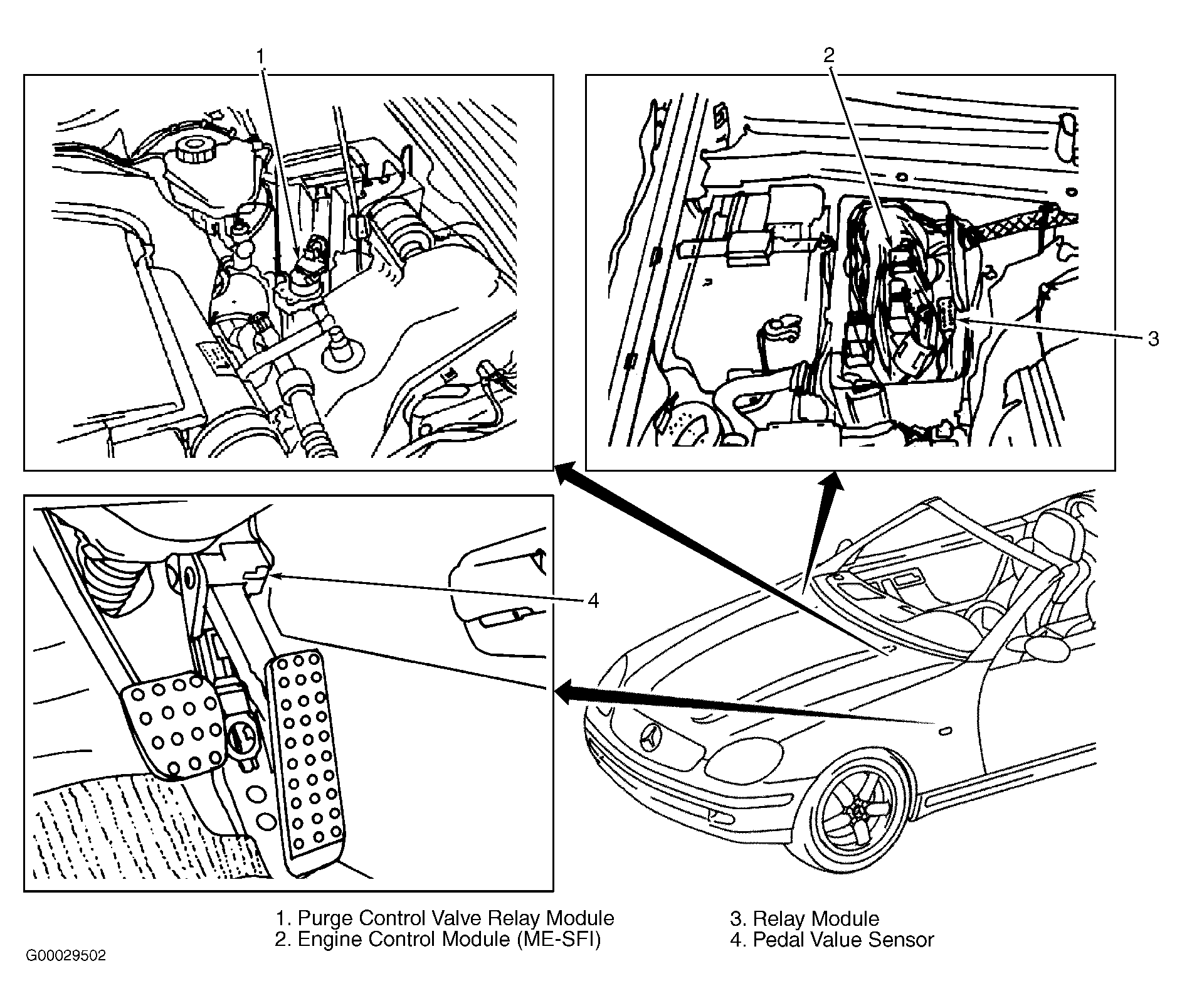 1

2

3

4

1. Purge Control Valve Relay Module
2. Engine Control Module (ME-SFI)

3. Relay Module
4. Pedal Value Sensor

G00029502