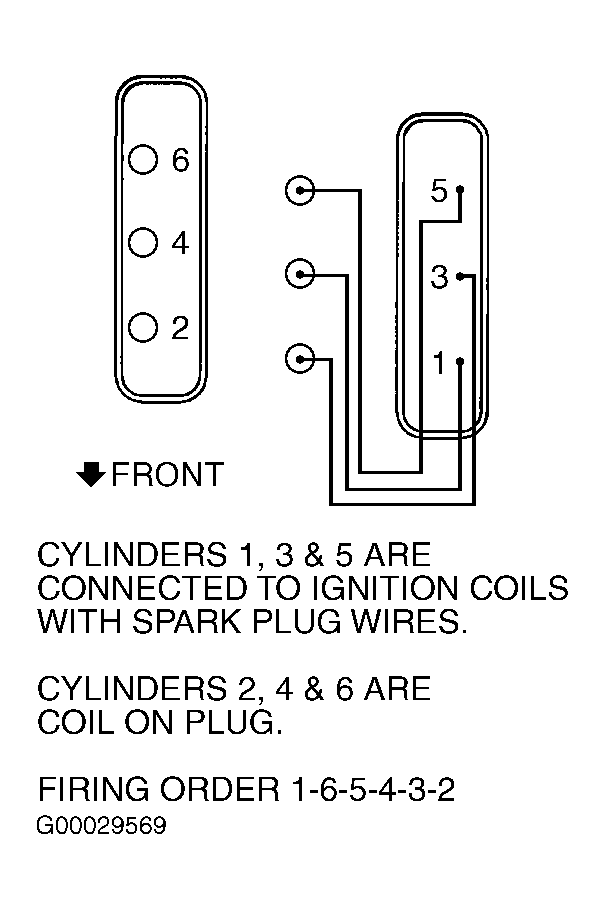 6
4
2

5
3
1

FRONT

CYLINDERS 1, 3 & 5 ARE CONNECTED TO IGNITION COILS WITH SPARK PLUG WIRES.

CYLINDERS 2, 4 & 6 ARE COIL ON PLUG.

FIRING ORDER 1-6-5-4-3-2
G00029569