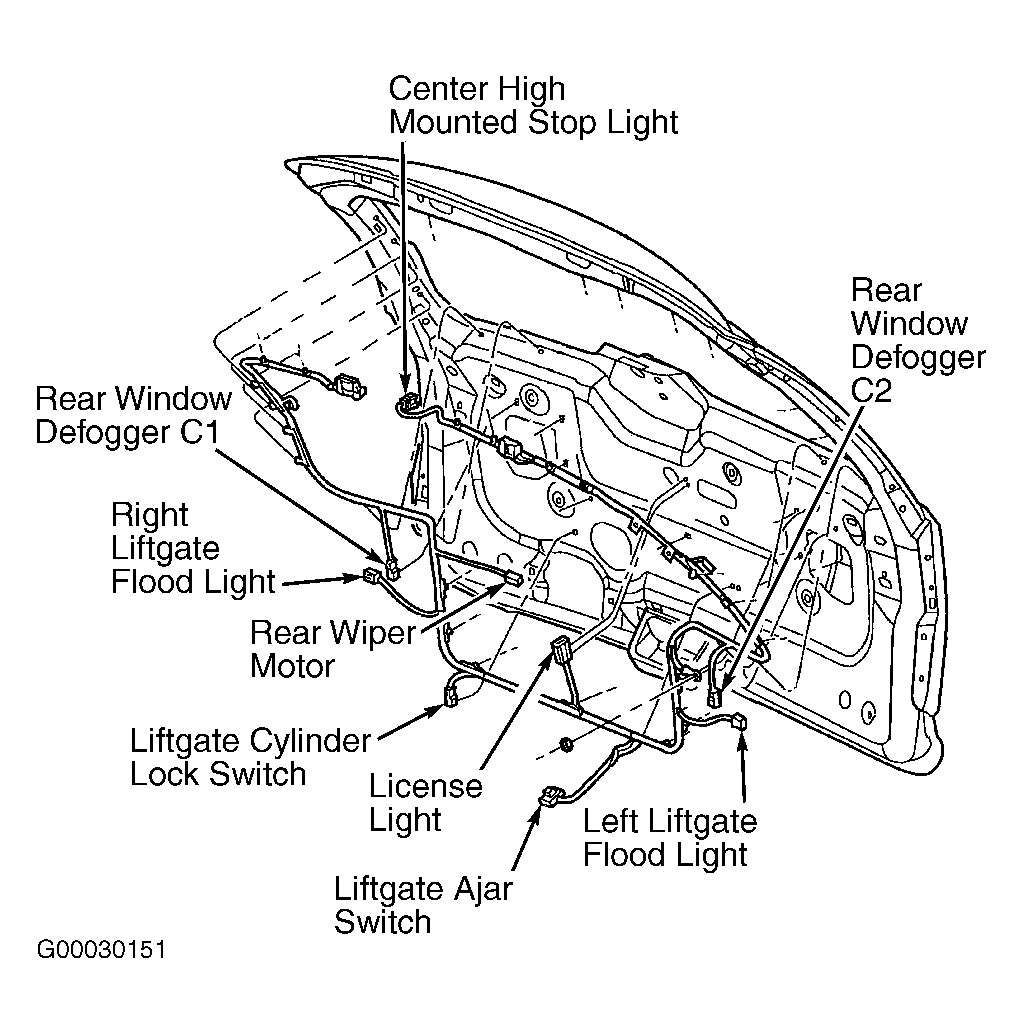 Center High
Mounted Stop Light

Rear
Window
Defogger
C2

Rear Window
Defogger C1

Right
Liftgate
Flood Light

Rear Wiper
Motor

Liftgate Cylinder
Lock Switch

License
Light

Left Liftgate
Flood Light

Liftgate Ajar
Switch

G00030151