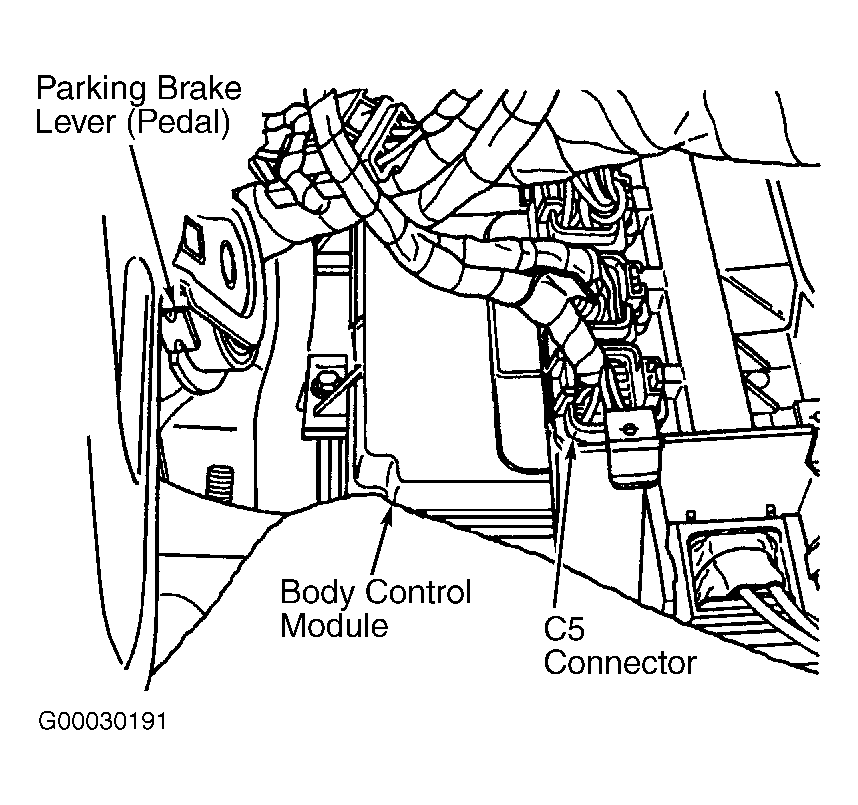 Parking Brake Lever (Pedal)

Body Control Module

C5 Connector

G00030191