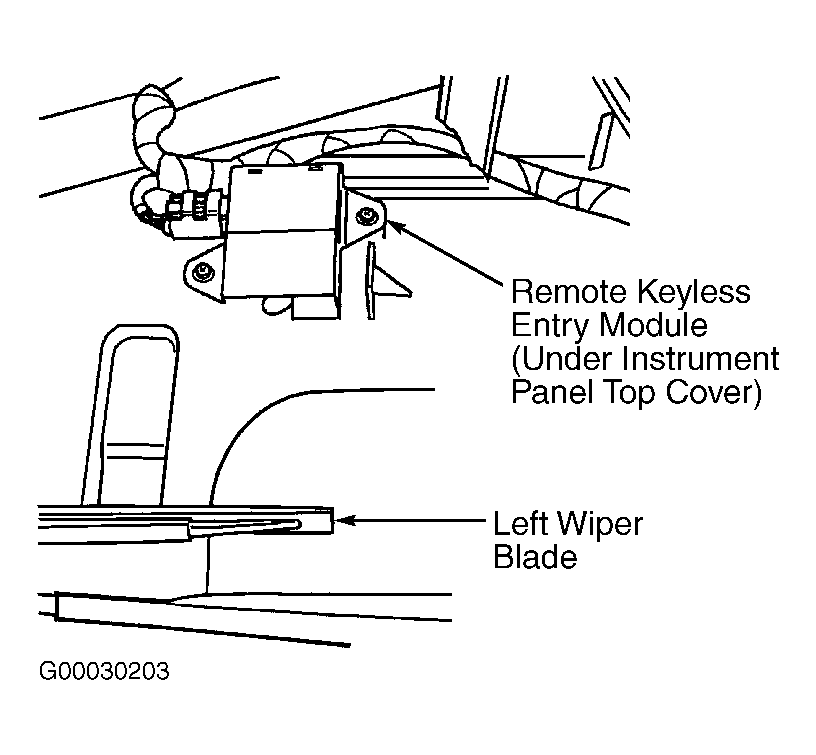 Remote Keyless Entry Module (Under Instrument Panel Top Cover)

Left Wiper Blade

G00030203