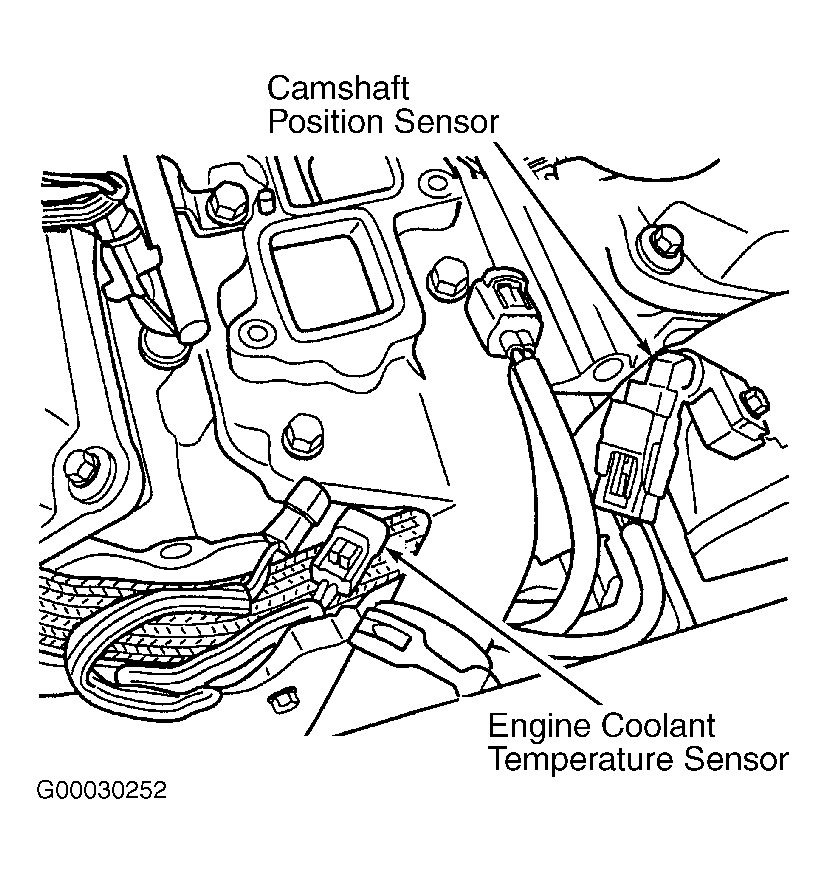 Camshaft Position Sensor

Engine Coolant Temperature Sensor

G00030252