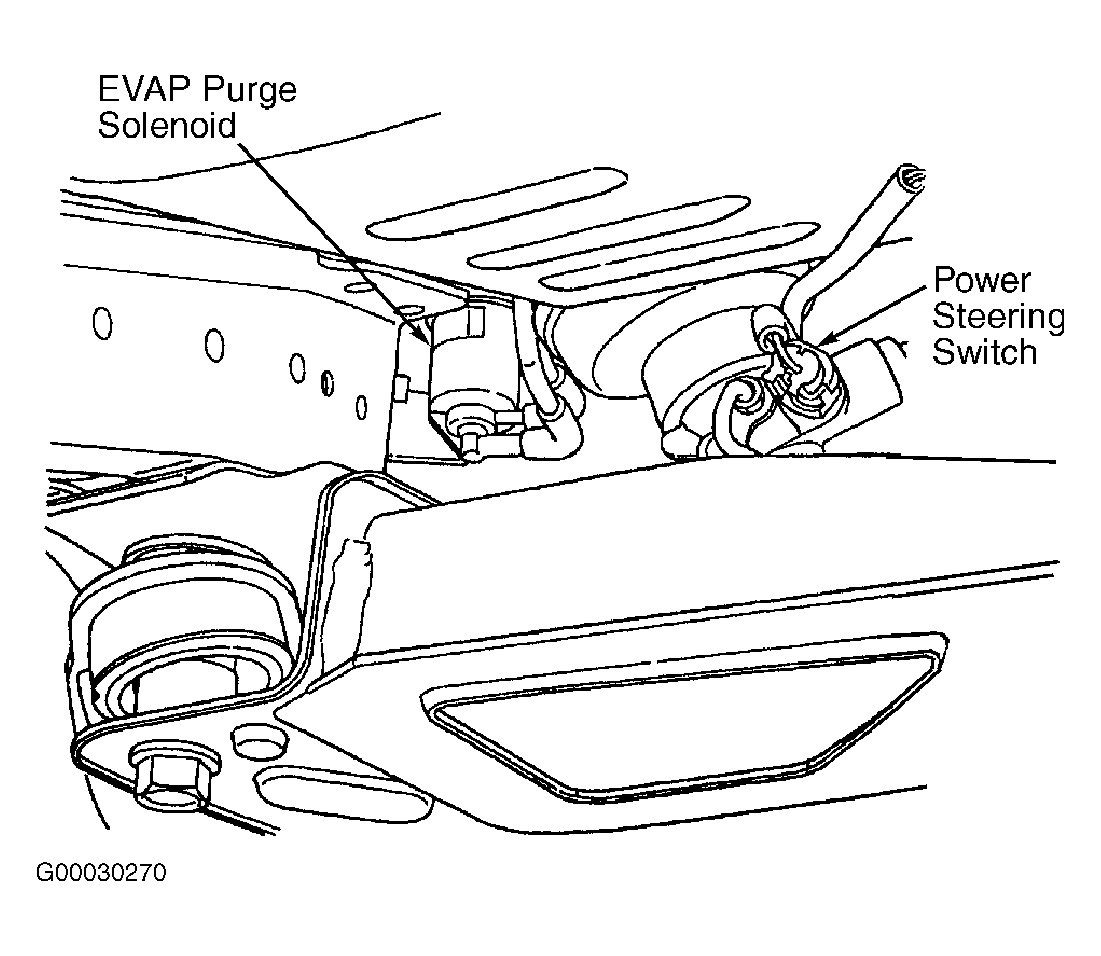 EVAP Purge Solenoid

Power Steering Switch

G00030270