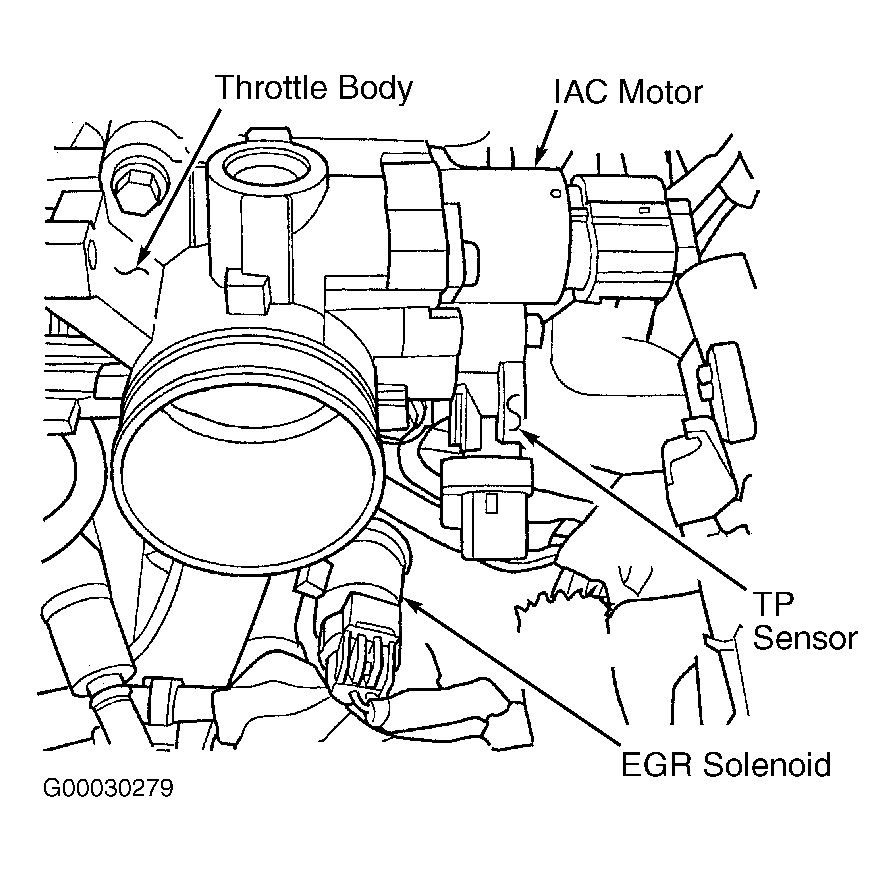 Throttle Body

IAC Motor

TP Sensor

EGR Solenoid

G00030279