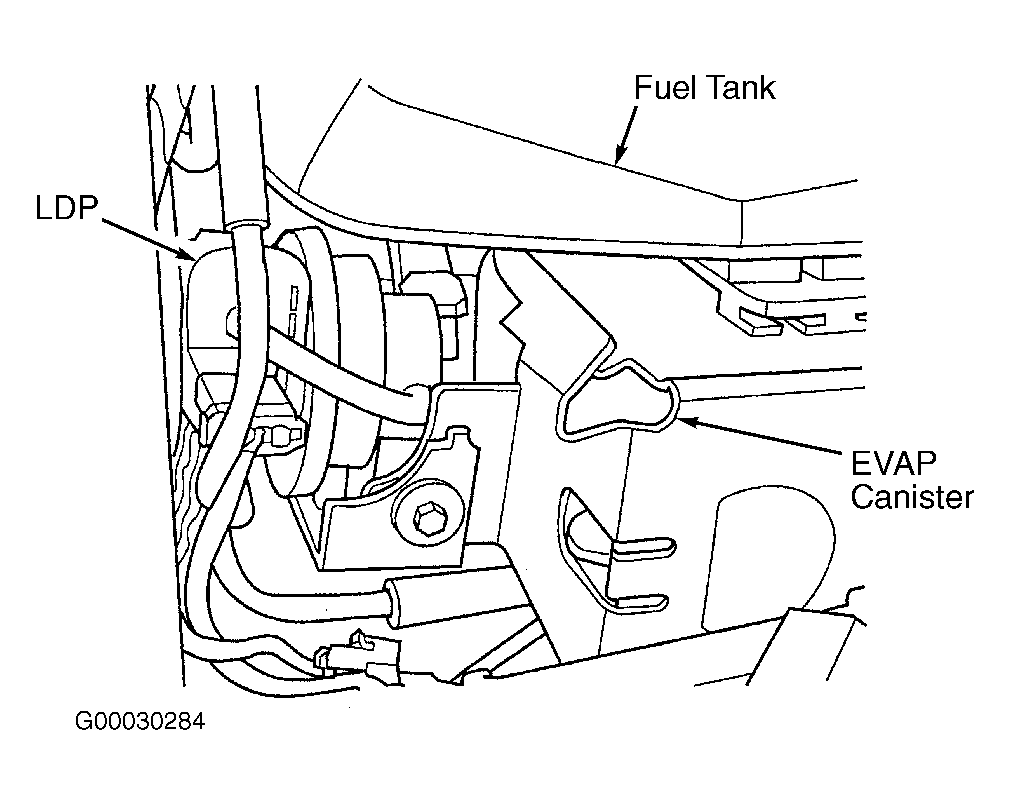 Fuel Tank

LDP

EVAP Canister

G00030284