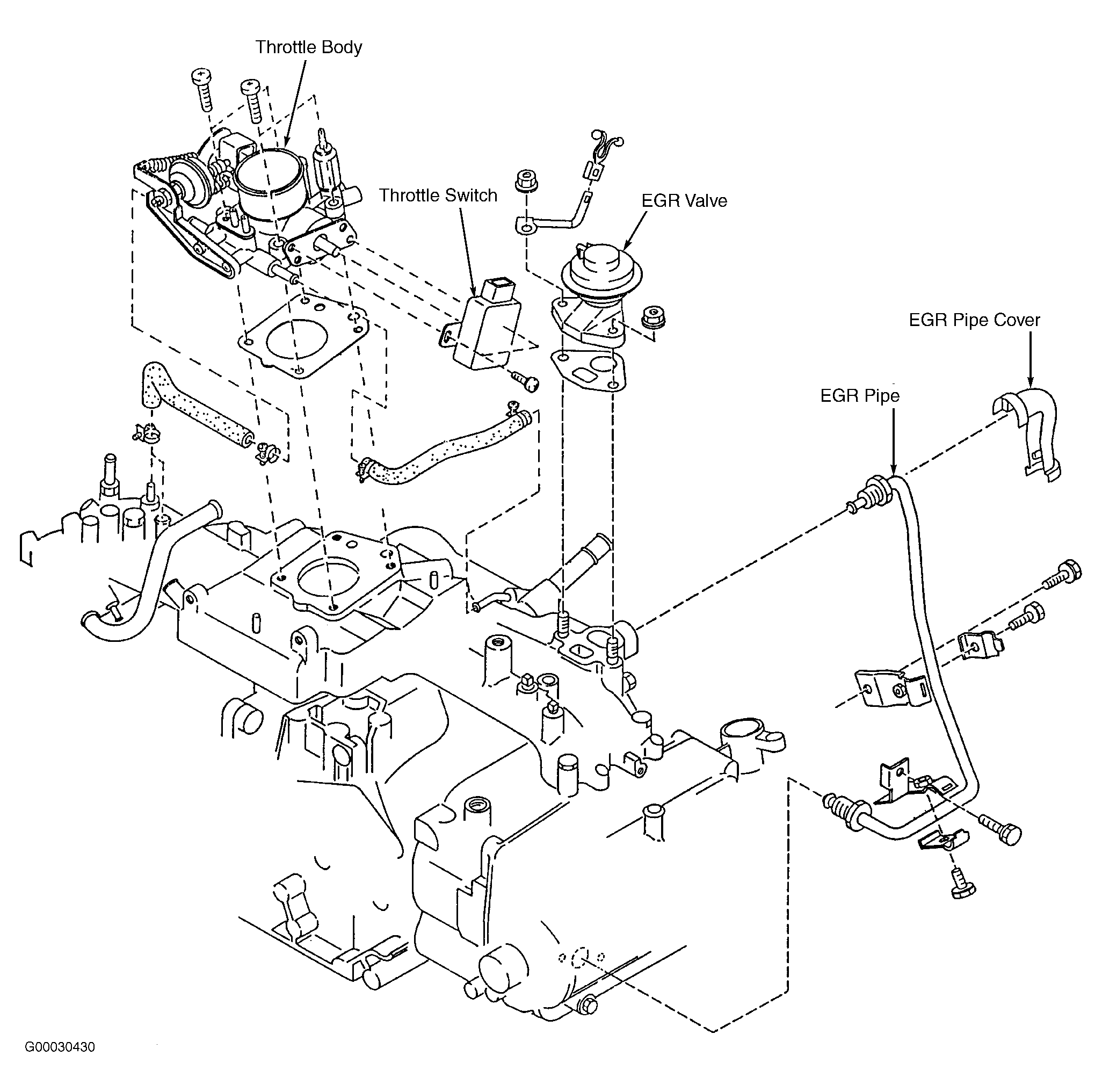 Throttle Body

Throttle Switch

EGR Valve

EGR Pipe Cover

EGR Pipe

G00030430