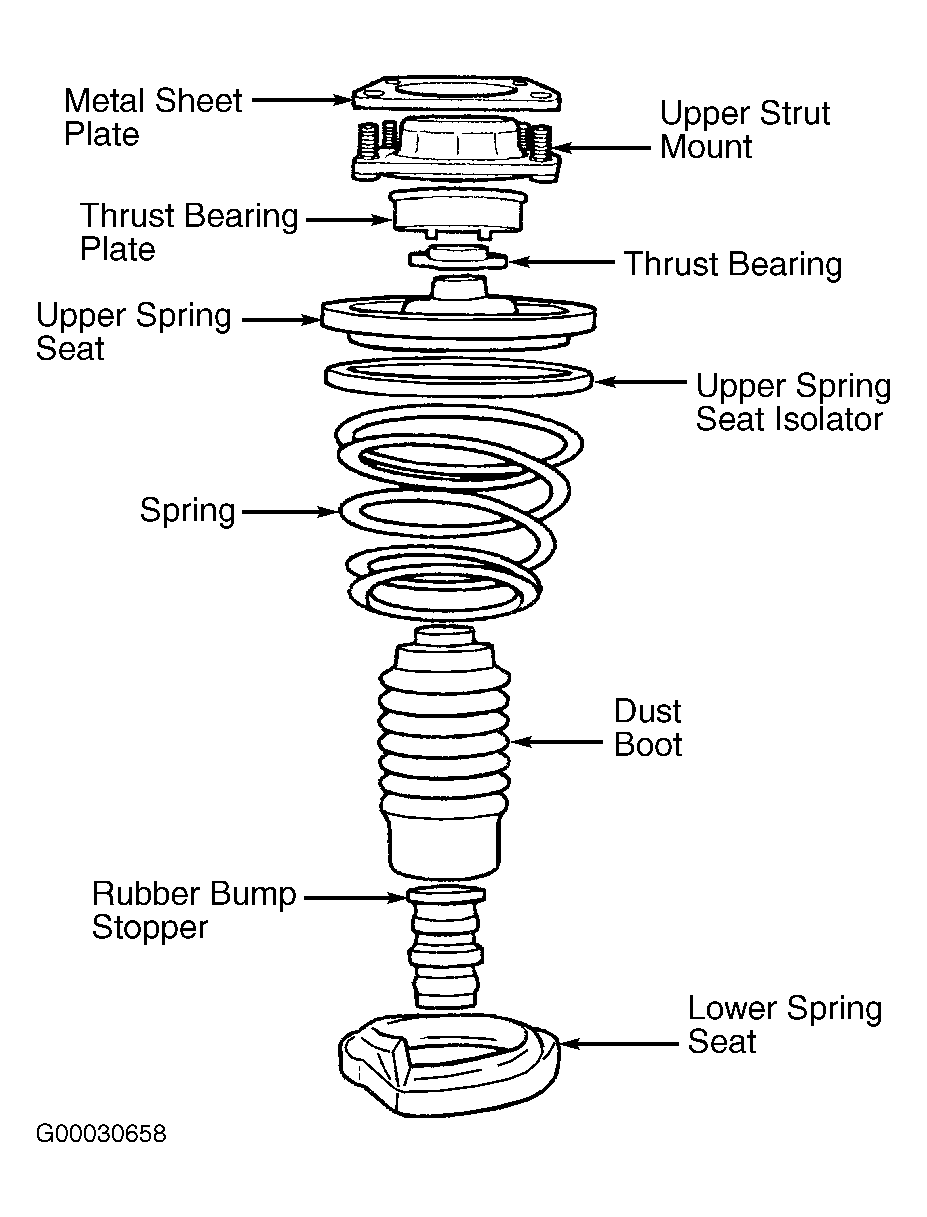 Metal Sheet Plate
Upper Strut Mount
Thrust Bearing Plate
Thrust Bearing
Upper Spring Seat
Upper Spring Seat Isolator
Spring
Dust Boot
Rubber Bump Stopper
Lower Spring Seat
G00030658