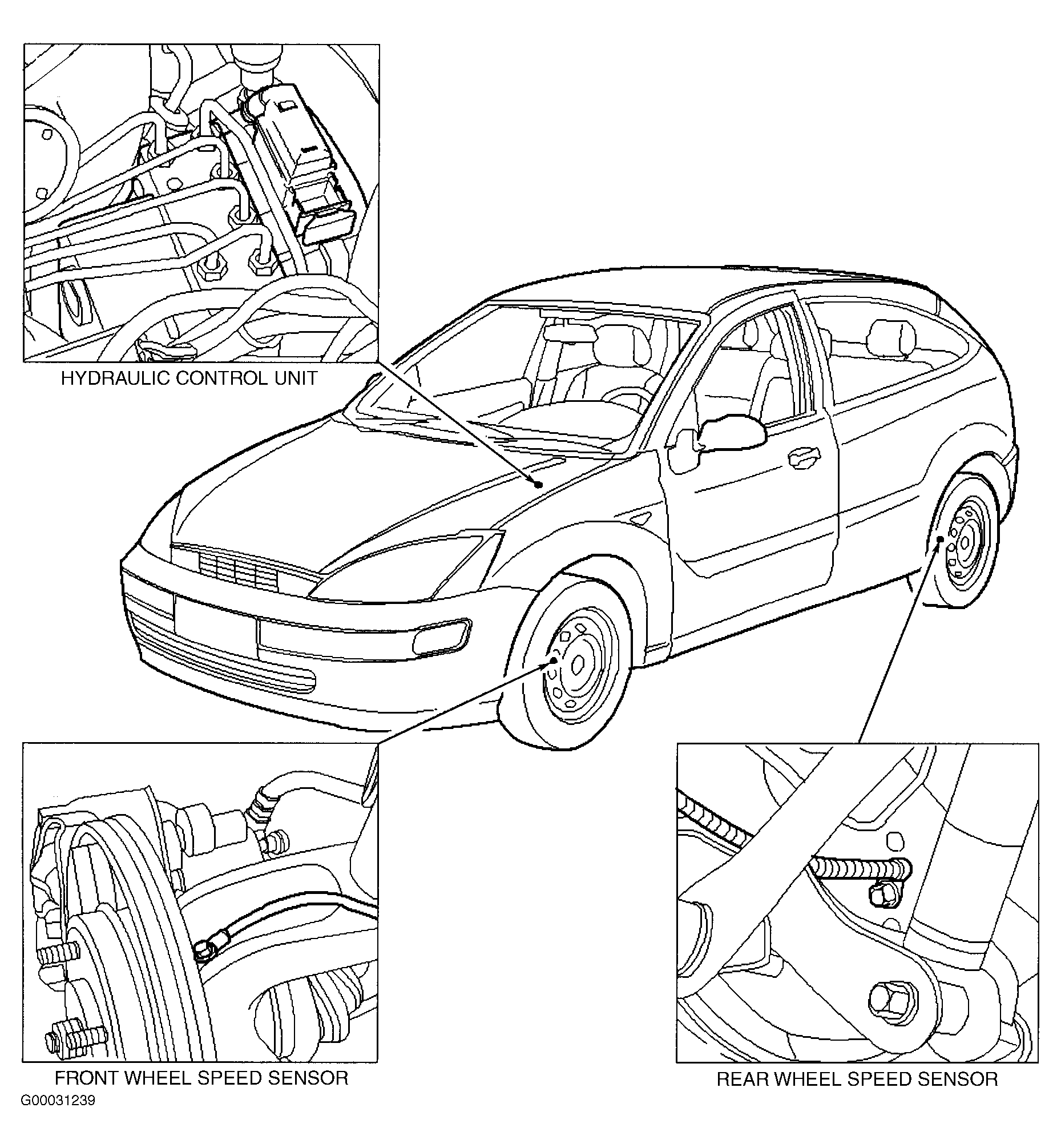 HYDRAULIC CONTROL UNIT

FRONT WHEEL SPEED SENSOR

REAR WHEEL SPEED SENSOR

G00031239