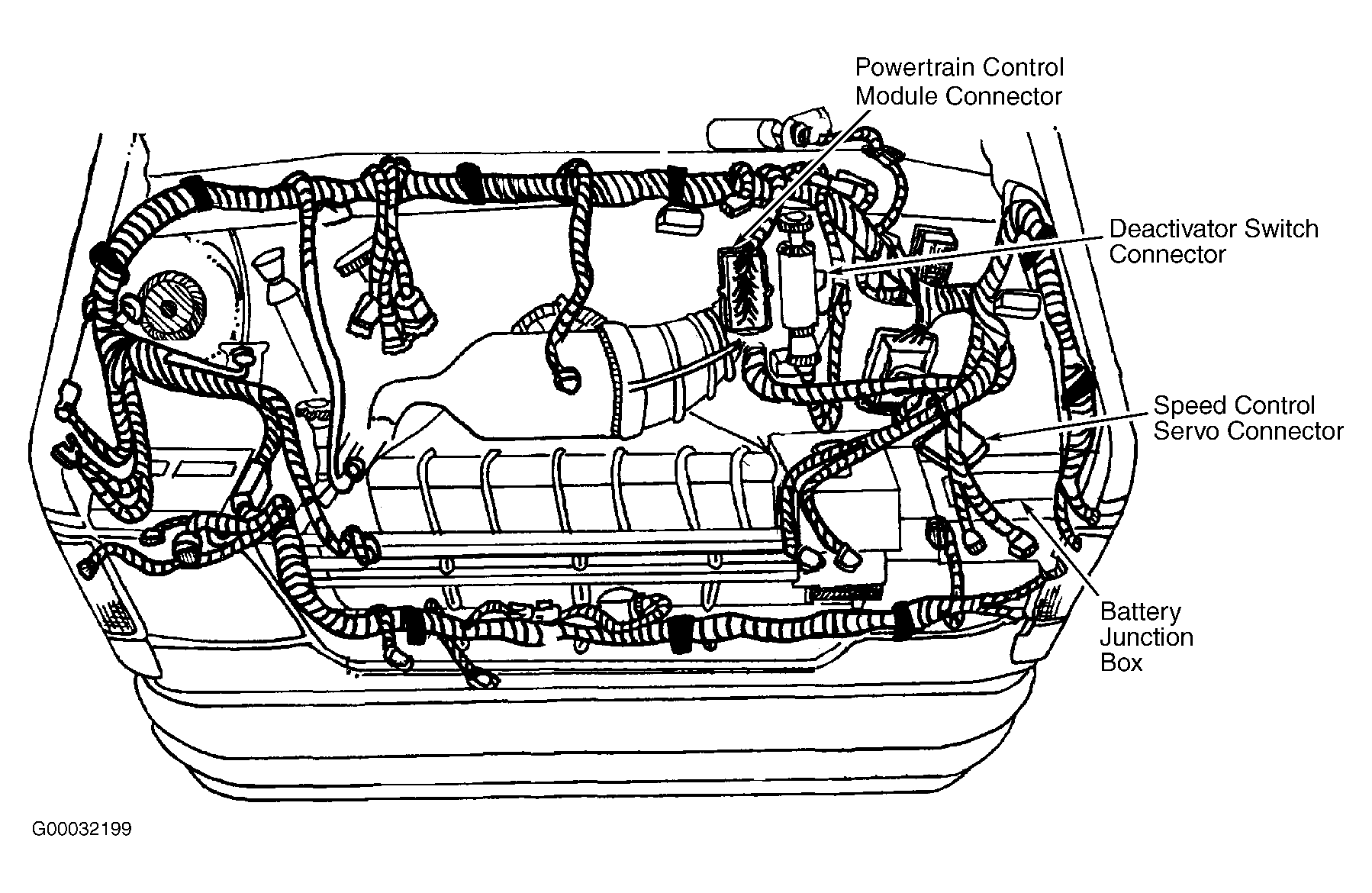 Powertrain Control
Module Connector

Deactivator Switch
Connector

Speed Control
Servo Connector

Battery
Junction
Box

G00032199