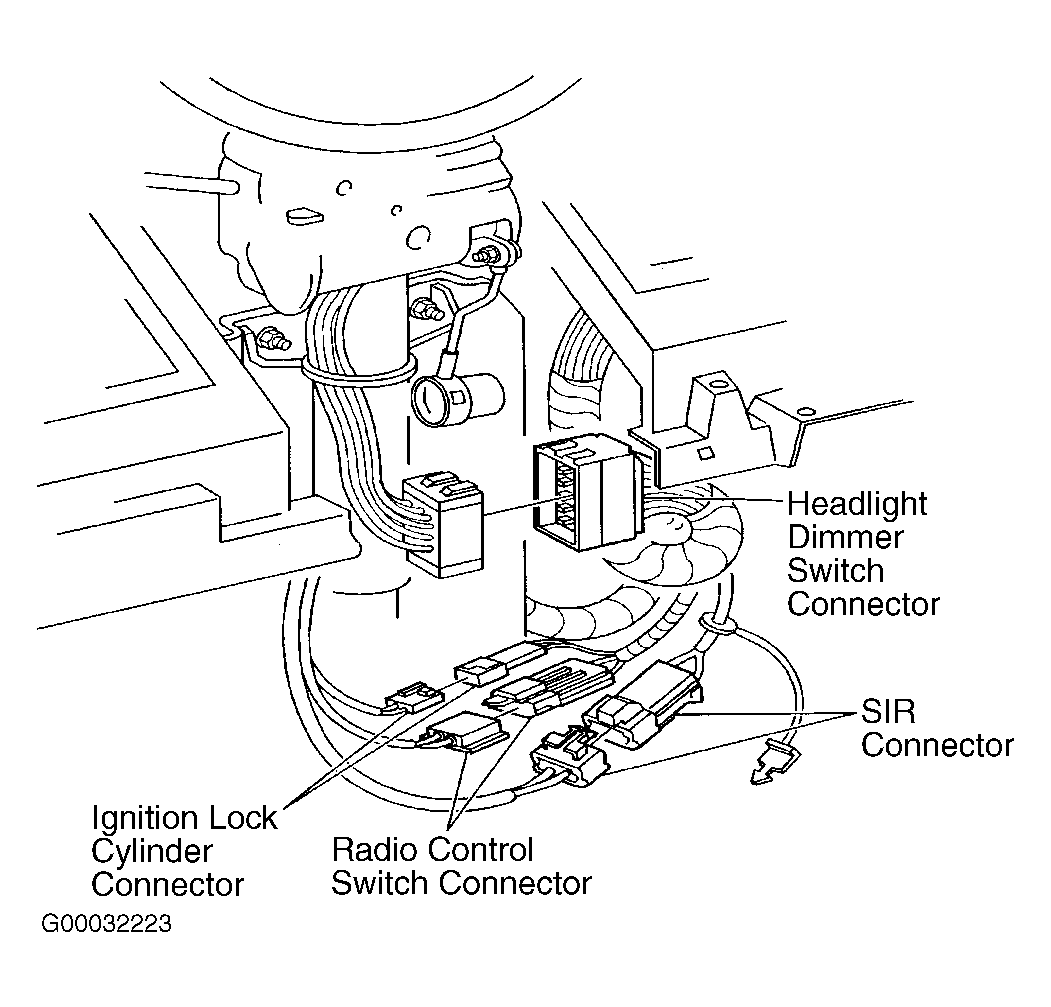 Headlight Dimmer Switch Connector

SIR Connector

Ignition Lock Cylinder Connector

Radio Control Switch Connector

G00032223