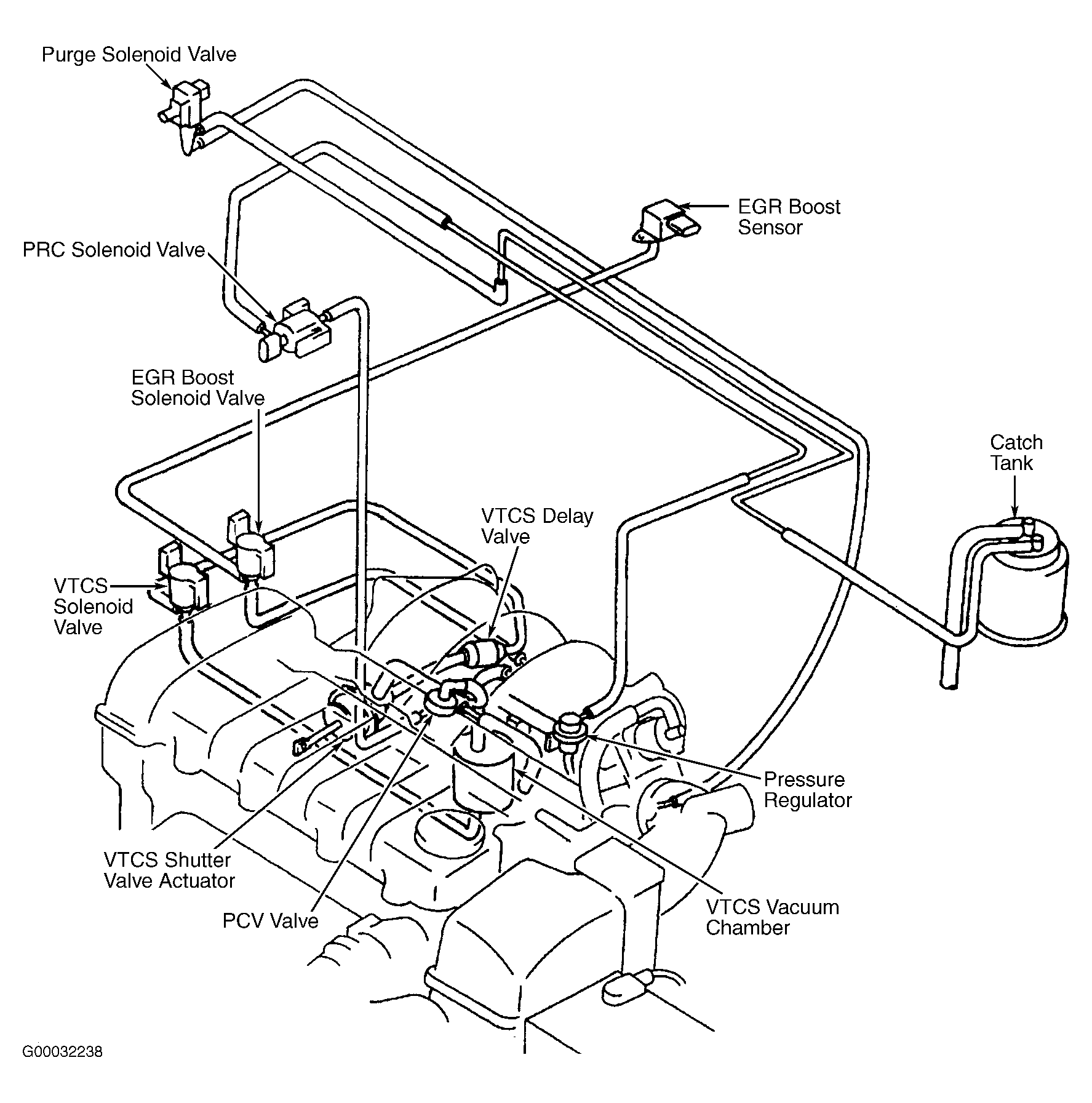 Purge Solenoid Valve

EGR Boost Sensor

PRC Solenoid Valve

EGR Boost Solenoid Valve

Catch Tank

VTCS Delay Valve

VTCS Solenoid Valve

Pressure Regulator

VTCS Shutter Valve Actuator

PCV Valve

VTCS Vacuum Chamber

G00032238