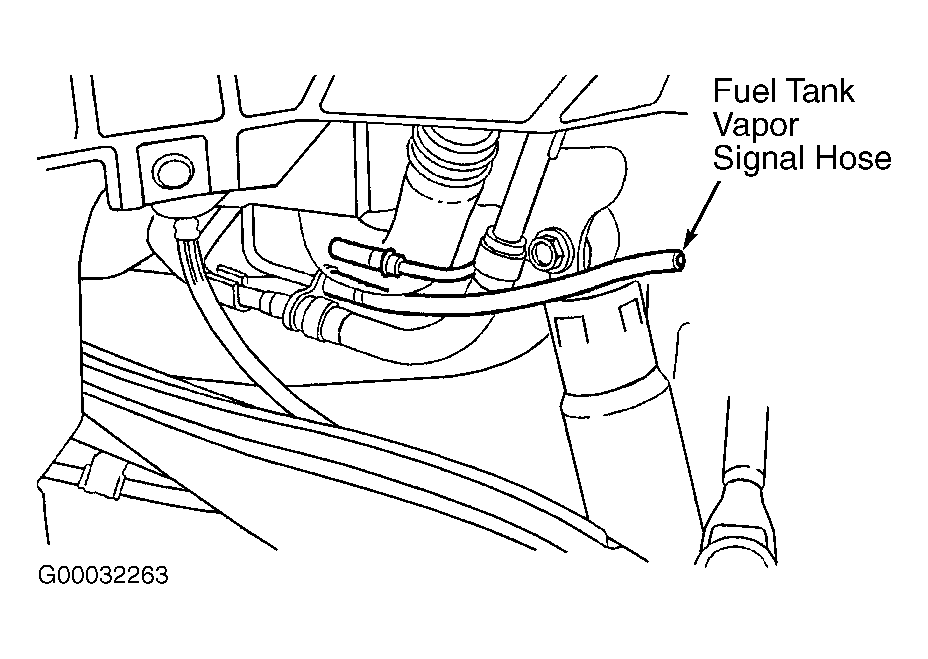 Fuel Tank Vapor Signal Hose

G00032263