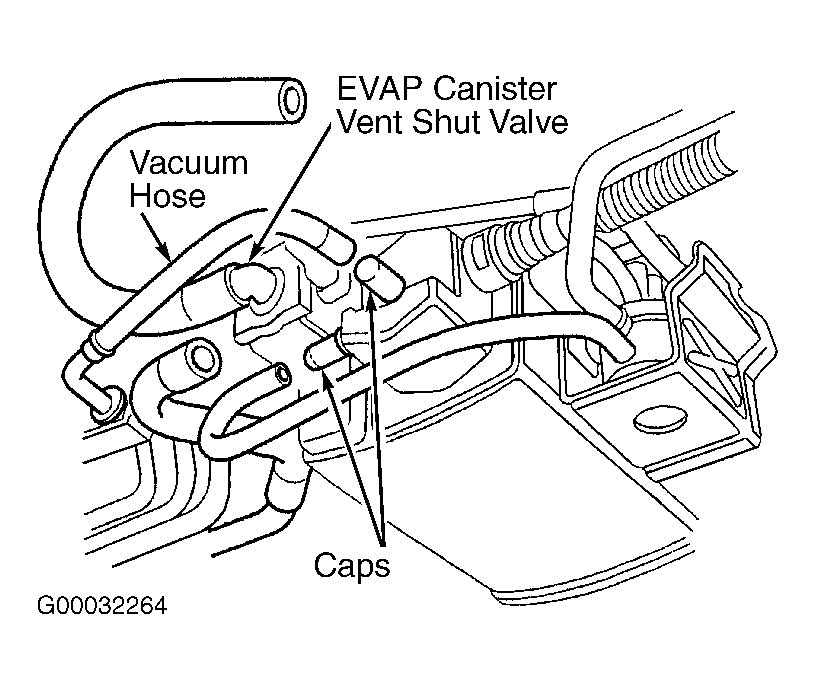 EVAP Canister Vent Shut Valve

Vacuum Hose

Caps

G00032264