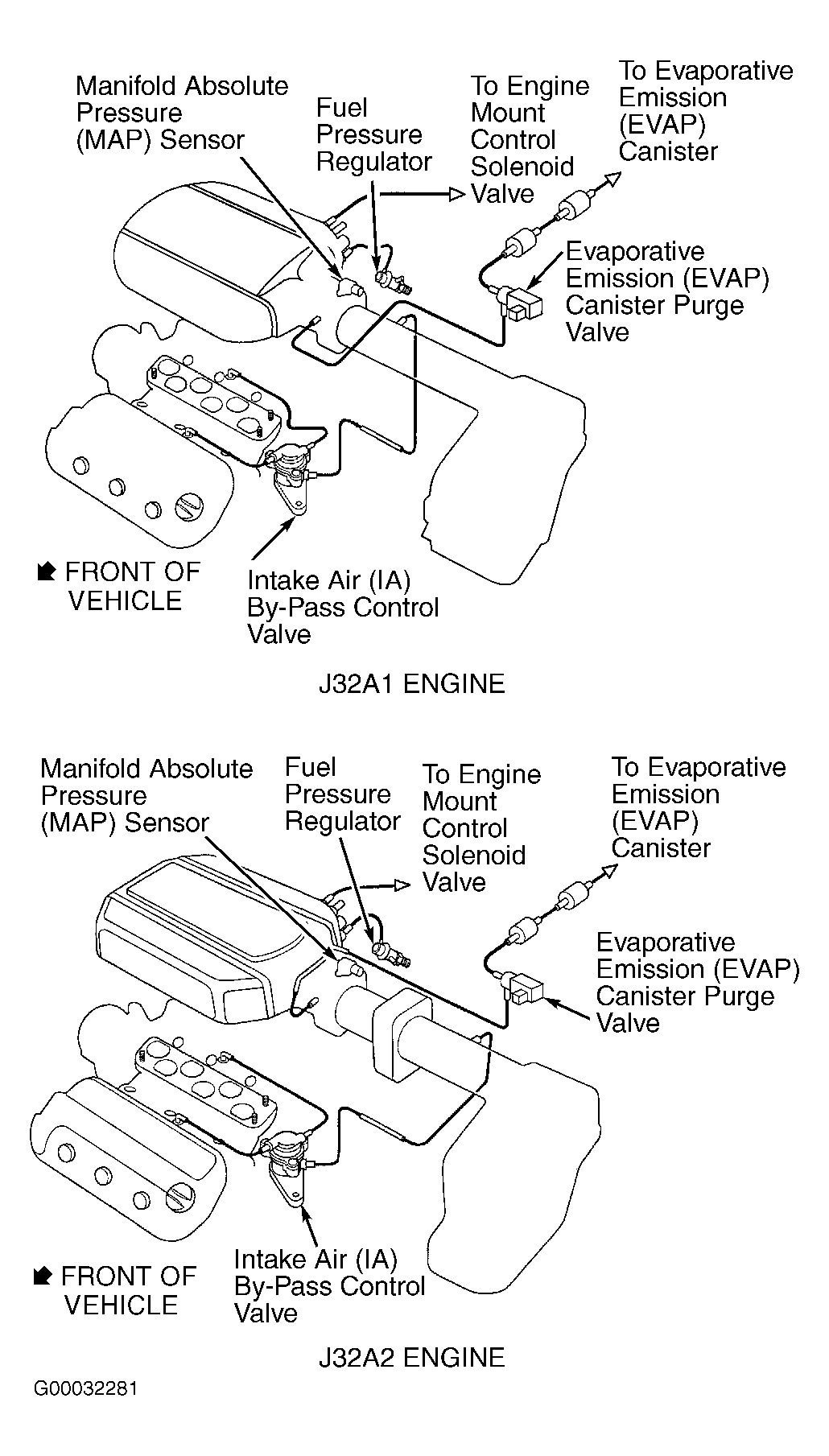 Manifold Absolute Pressure (MAP) Sensor

Fuel Pressure Regulator

To Engine Mount Control Solenoid Valve

To Evaporative Emission (EVAP) Canister

Evaporative Emission (EVAP) Canister Purge Valve

FRONT OF VEHICLE

Intake Air (IA) By-Pass Control Valve

J32A1 ENGINE

Manifold Absolute Pressure (MAP) Sensor

Fuel Pressure Regulator

To Engine Mount Control Solenoid Valve

To Evaporative Emission (EVAP) Canister

Evaporative Emission (EVAP) Canister Purge Valve

FRONT OF VEHICLE

Intake Air (IA) By-Pass Control Valve

J32A2 ENGINE

G00032281