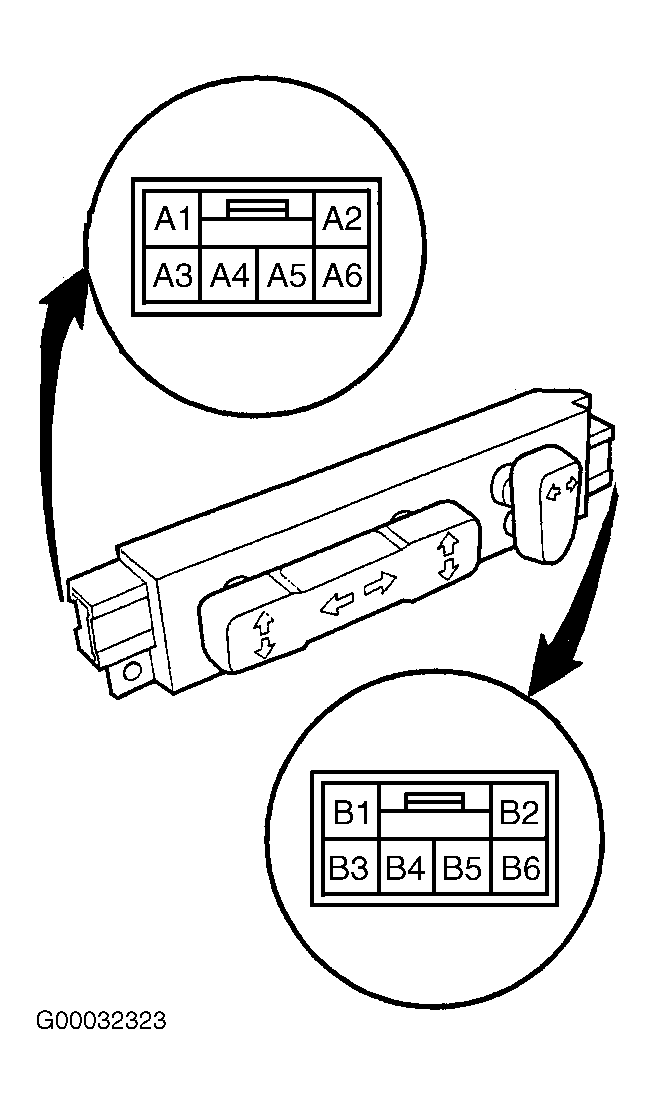 A1 A2
A3 A4 A5 A6

B1 B2
B3 B4 B5 B6

G00032323