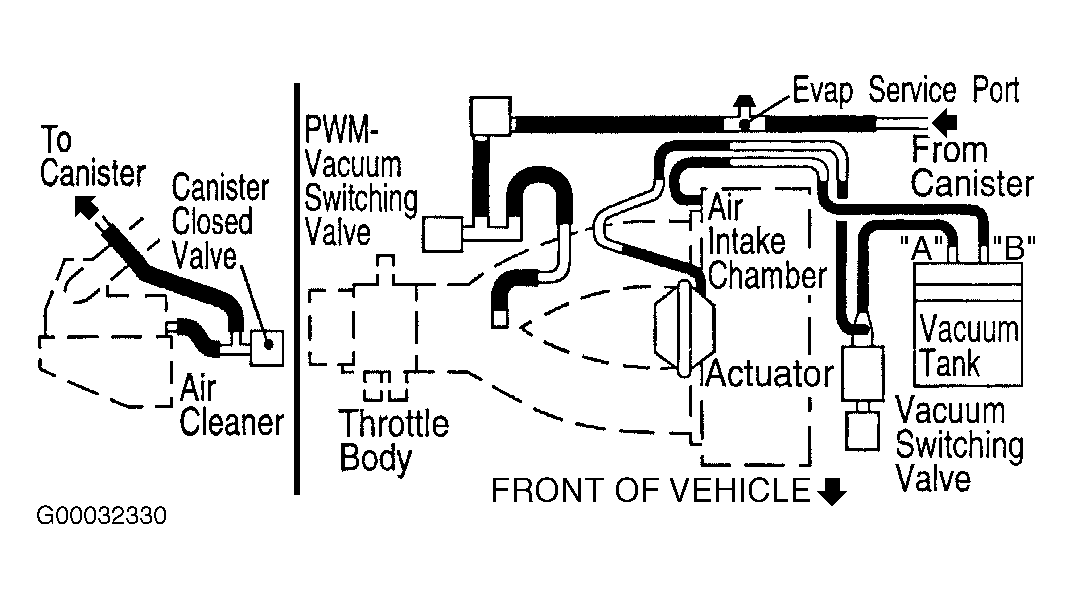 To Canister

Canister Closed Valve

Air Cleaner

PWM-Vacuum Switching Valve

Throttle Body

Evap Service Port

From Canister

Air Intake Chamber

Actuator

"A" "B"

Vacuum Tank

Vacuum Switching Valve

FRONT OF VEHICLE

G00032330