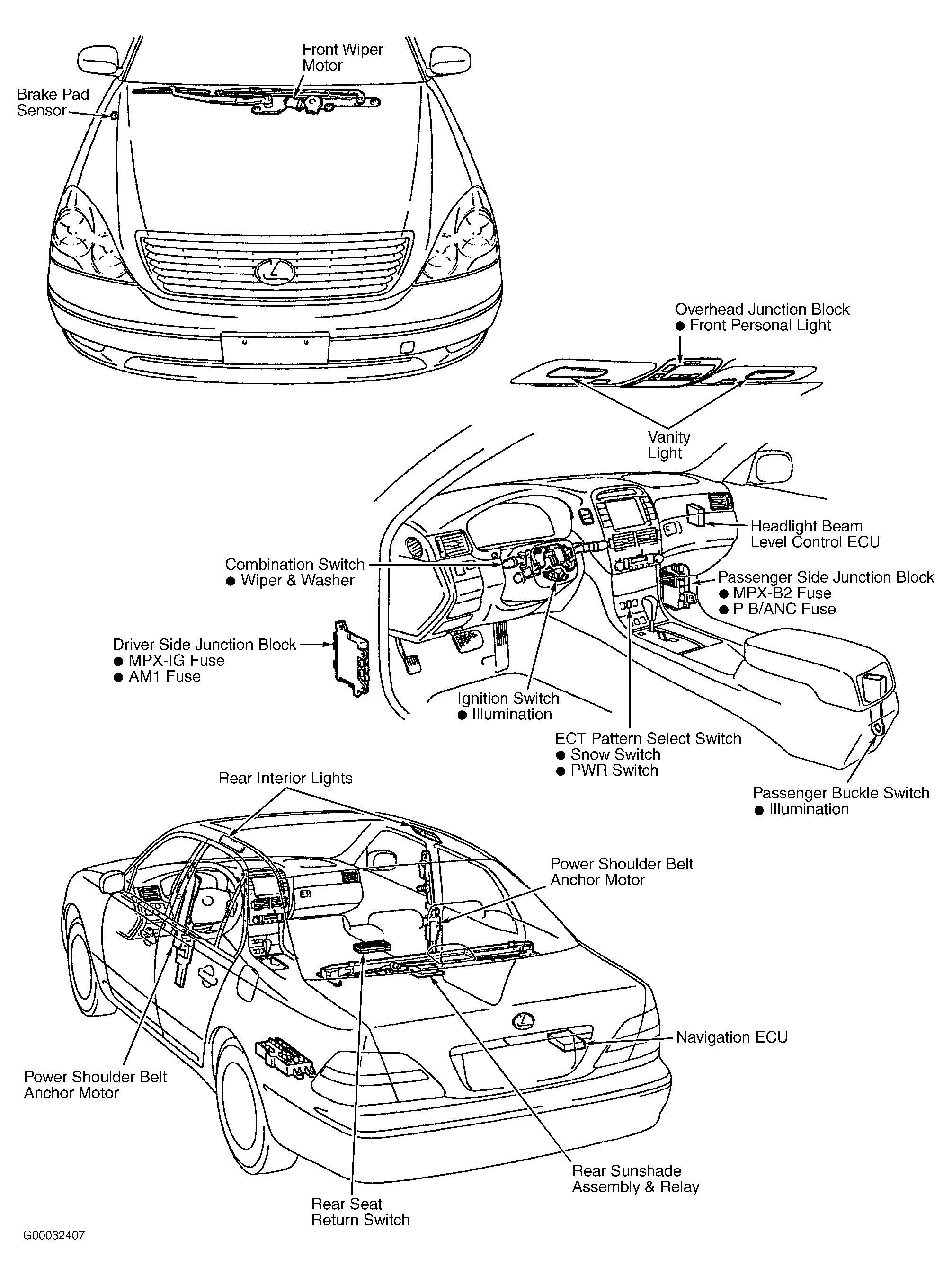 Front Wiper Motor

Brake Pad Sensor

Overhead Junction Block
● Front Personal Light

Vanity Light

Headlight Beam Level Control ECU

Combination Switch
● Wiper & Washer

Passenger Side Junction Block
● MPX-B2 Fuse
● P B/ANC Fuse

Driver Side Junction Block
● MPX-IG Fuse
● AM1 Fuse

Ignition Switch
● Illumination

ECT Pattern Select Switch
● Snow Switch
● PWR Switch

Passenger Buckle Switch
● Illumination

Rear Interior Lights

Power Shoulder Belt Anchor Motor

Navigation ECU

Power Shoulder Belt Anchor Motor

Rear Sunshade Assembly & Relay

Rear Seat Return Switch

G00032407