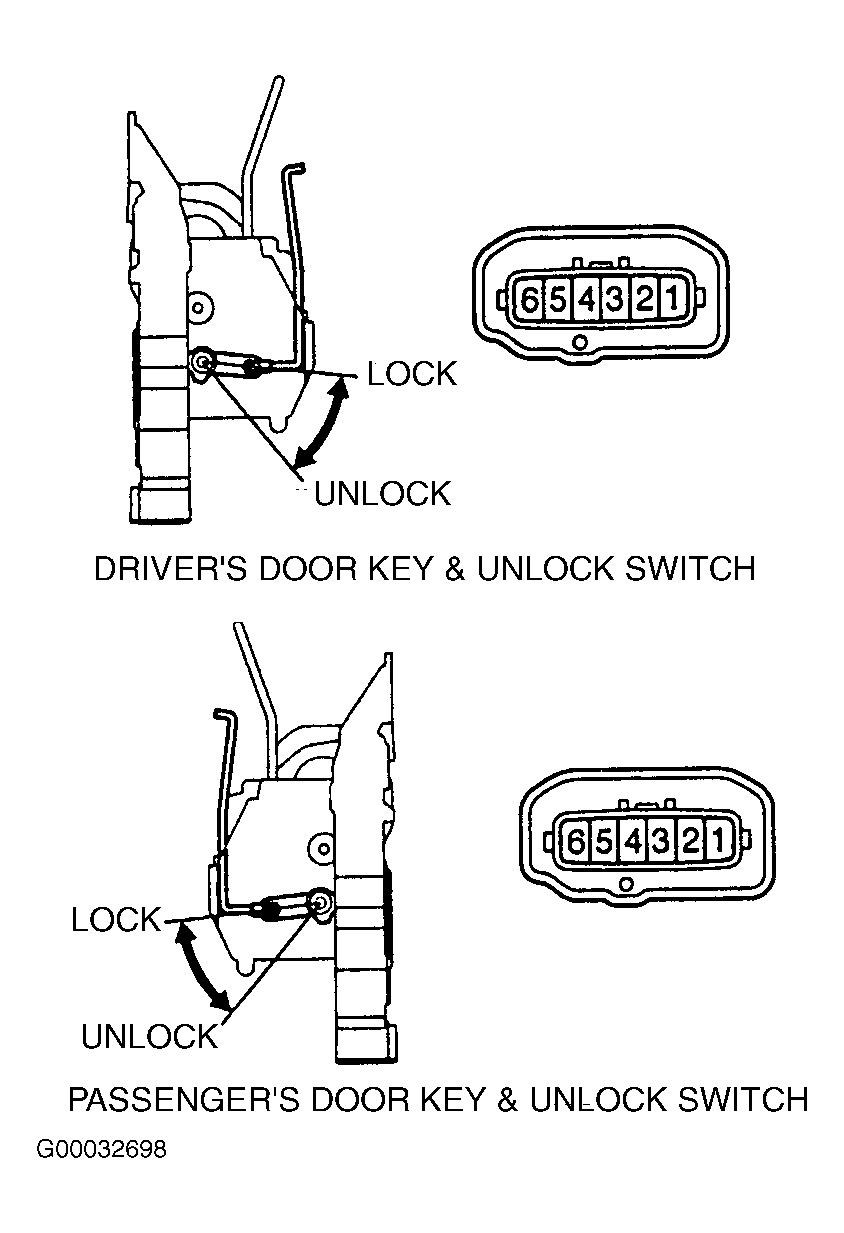 6 5 4 3 2 1

LOCK

UNLOCK

DRIVER'S DOOR KEY & UNLOCK SWITCH

6 5 4 3 2 1

LOCK

UNLOCK

PASSENGER'S DOOR KEY & UNLOCK SWITCH

G00032698