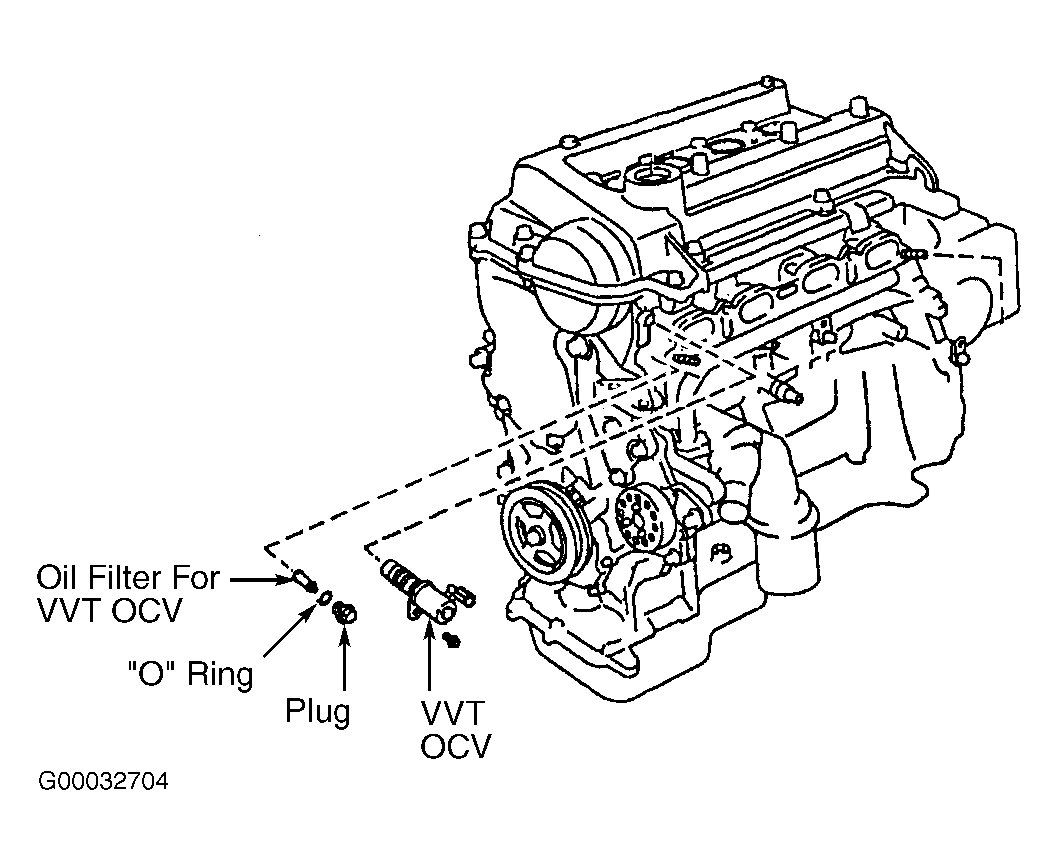 Oil Filter For VVT OCV

"O" Ring

Plug

VVT OCV

G00032704