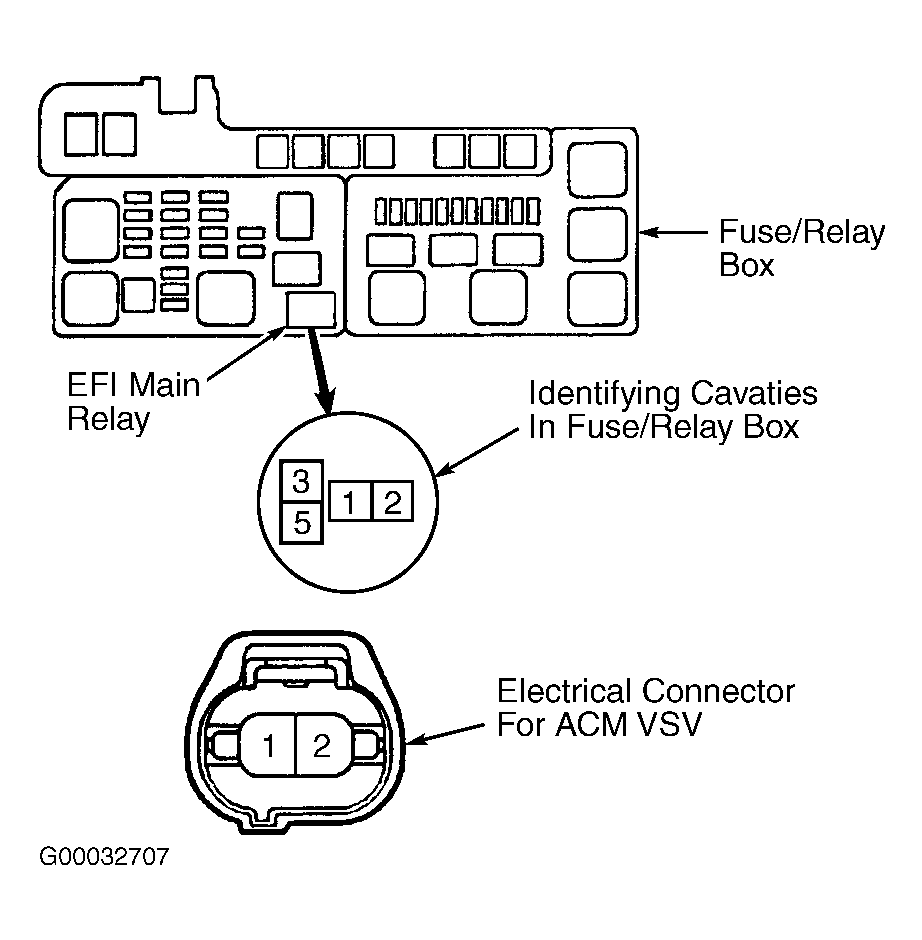 Fuse/Relay Box

EFI Main Relay

Identifying Cavaties In Fuse/Relay Box

3
5
1
2

Electrical Connector For ACM VSV

1
2

G00032707