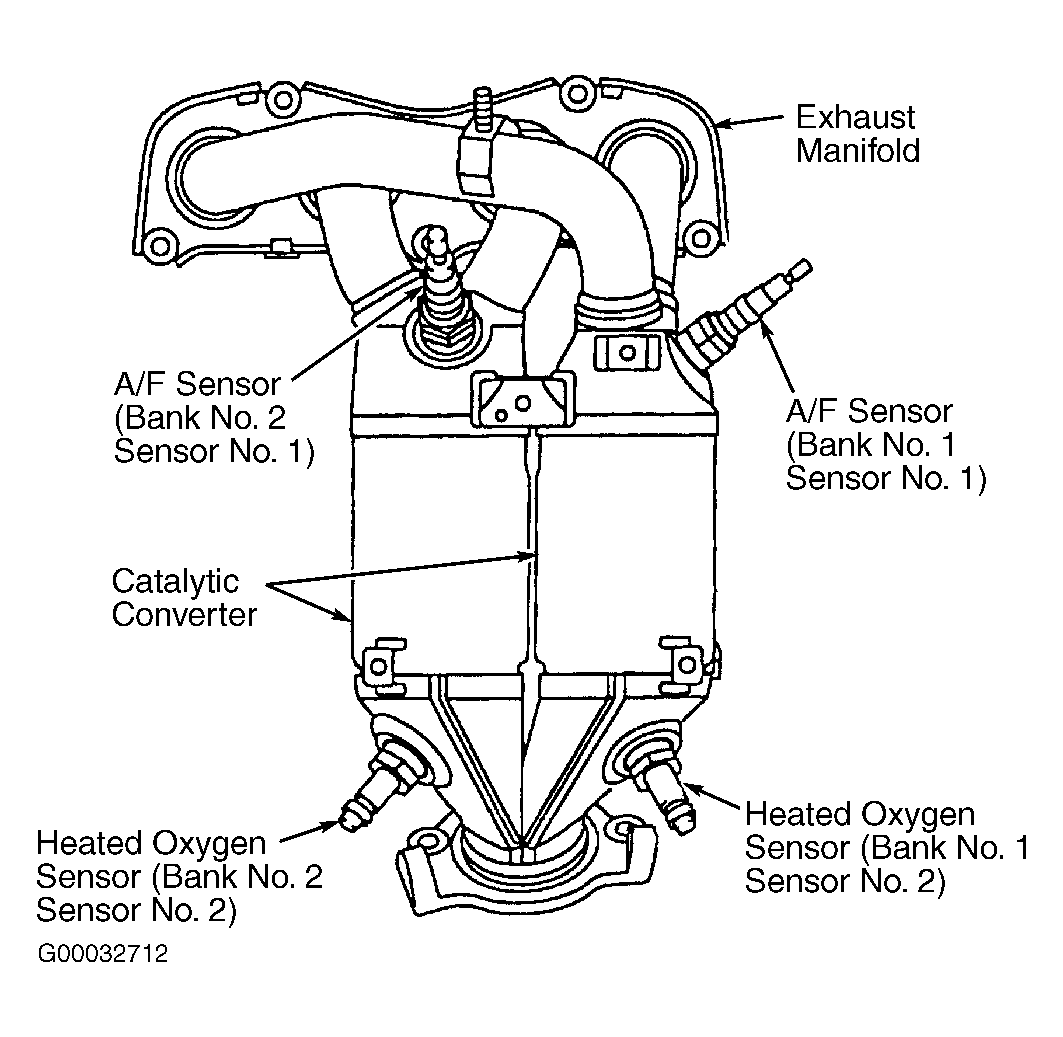 Exhaust Manifold

A/F Sensor (Bank No. 2 Sensor No. 1)

A/F Sensor (Bank No. 1 Sensor No. 1)

Catalytic Converter

Heated Oxygen Sensor (Bank No. 2 Sensor No. 2)

Heated Oxygen Sensor (Bank No. 1 Sensor No. 2)

G00032712