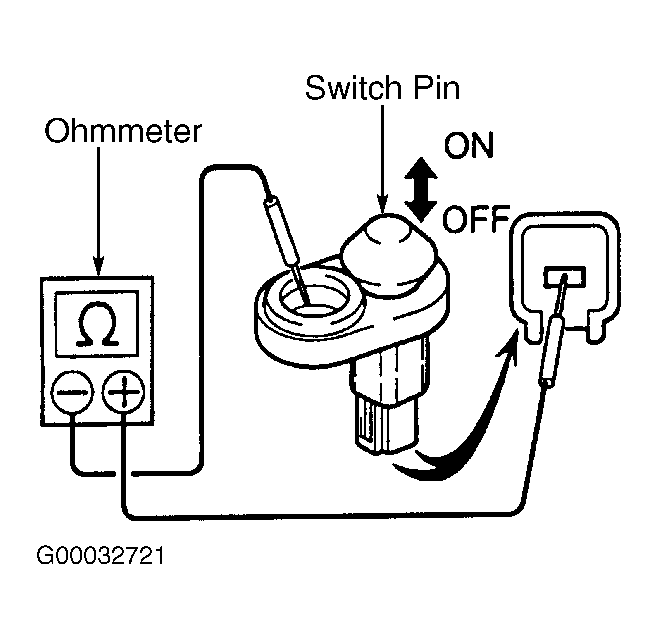 Switch Pin

Ohmmeter

ON

OFF

Ω

−

+

G00032721